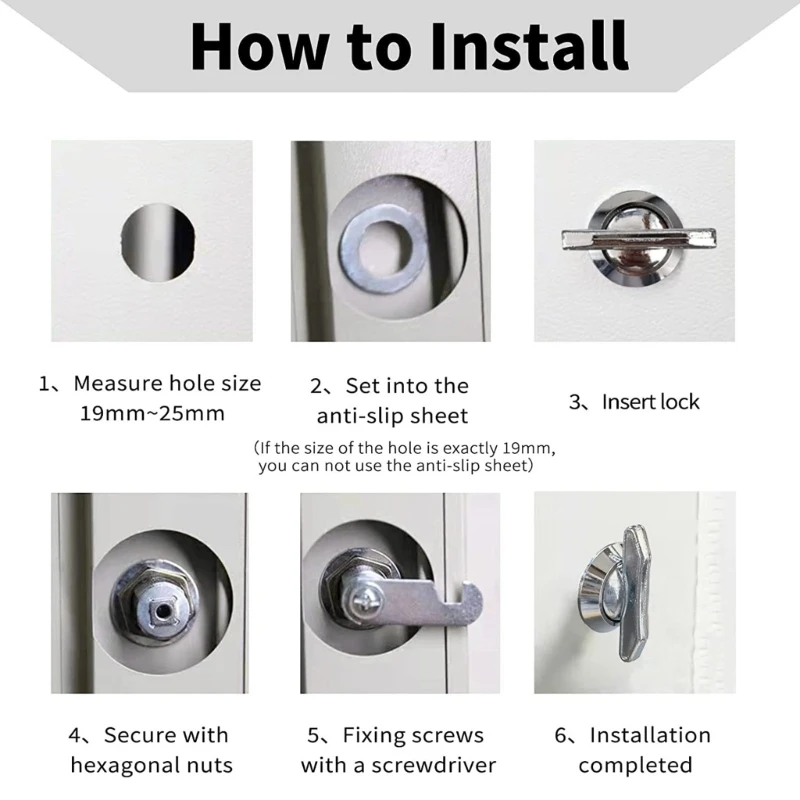 How to Install

1、Measure hole size 19mm~25mm

2、Set into the anti-slip sheet

3、Insert lock

(If the size of the hole is exactly 19mm, you can not use the anti-slip sheet)

4、Secure with hexagonal nuts

5、Fixing screws with a screwdriver

6、Installation completed