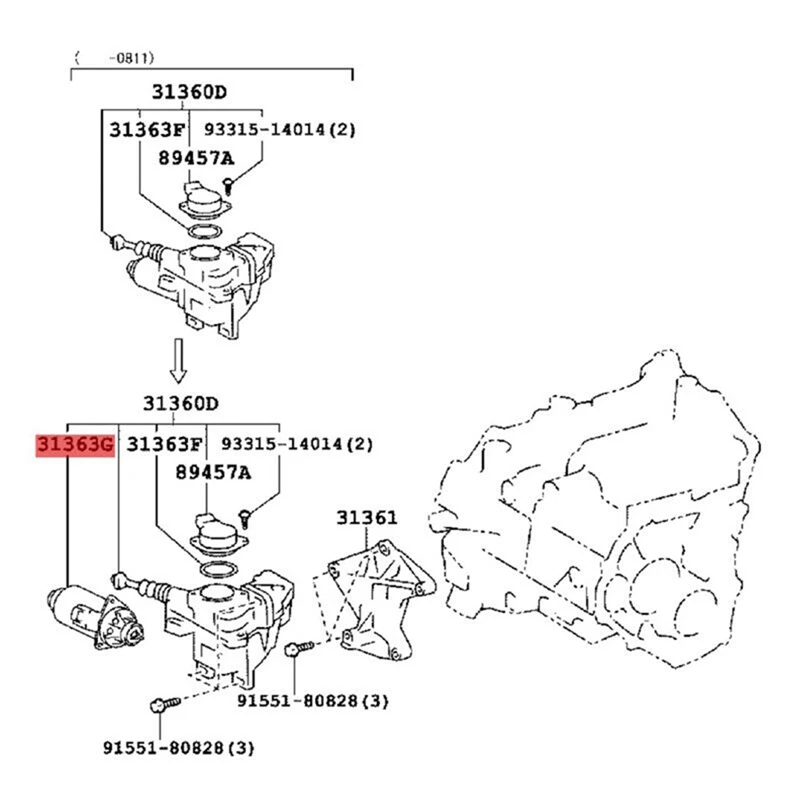 ( -0811)

31360D

31363F

93315-14014(2)

89457A

31360D

31363G

31363F

93315-14014(2)

89457A

31361

91551-80828(3)

91551-80828(3)