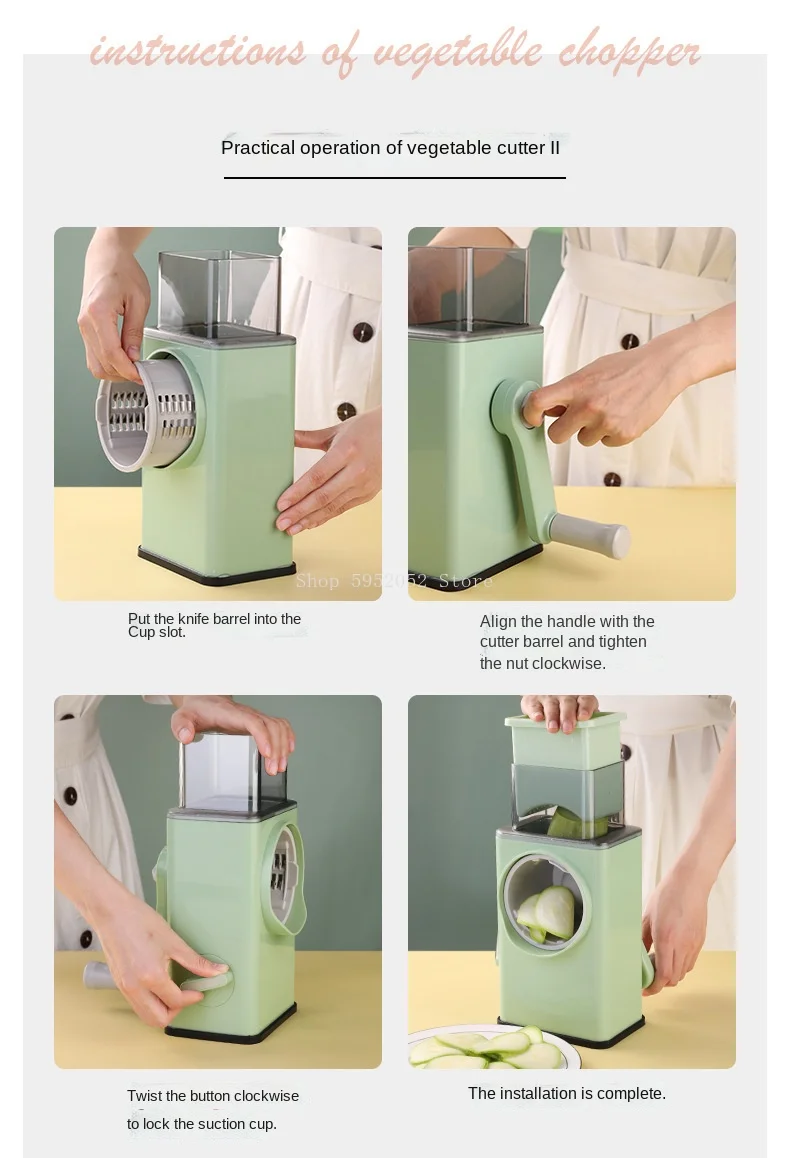 instructions of vegetable chopper

Practical operation of vegetable cutter II

Shop 5952052 Store

Put the knife barrel into the Cup slot.

Align the handle with the cutter barrel and tighten the nut clockwise.

Twist the button clockwise to lock the suction cup.

The installation is complete.