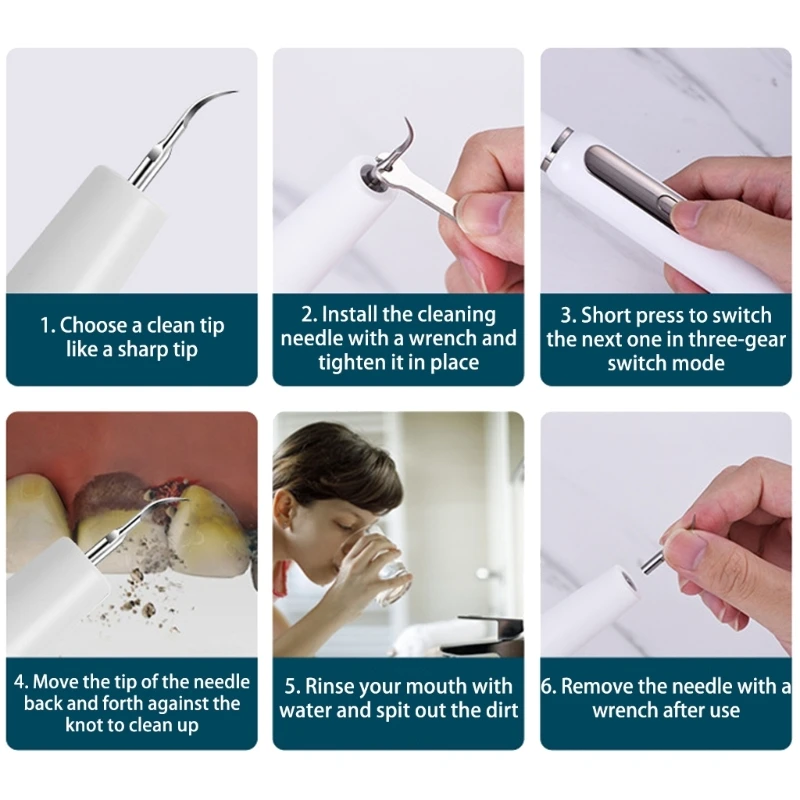 1. Choose a clean tip like a sharp tip

2. Install the cleaning needle with a wrench and tighten it in place

3. Short press to switch the next one in three-gear switch mode

4. Move the tip of the needle back and forth against the knot to clean up

5. Rinse your mouth with water and spit out the dirt

6. Remove the needle with a wrench after use