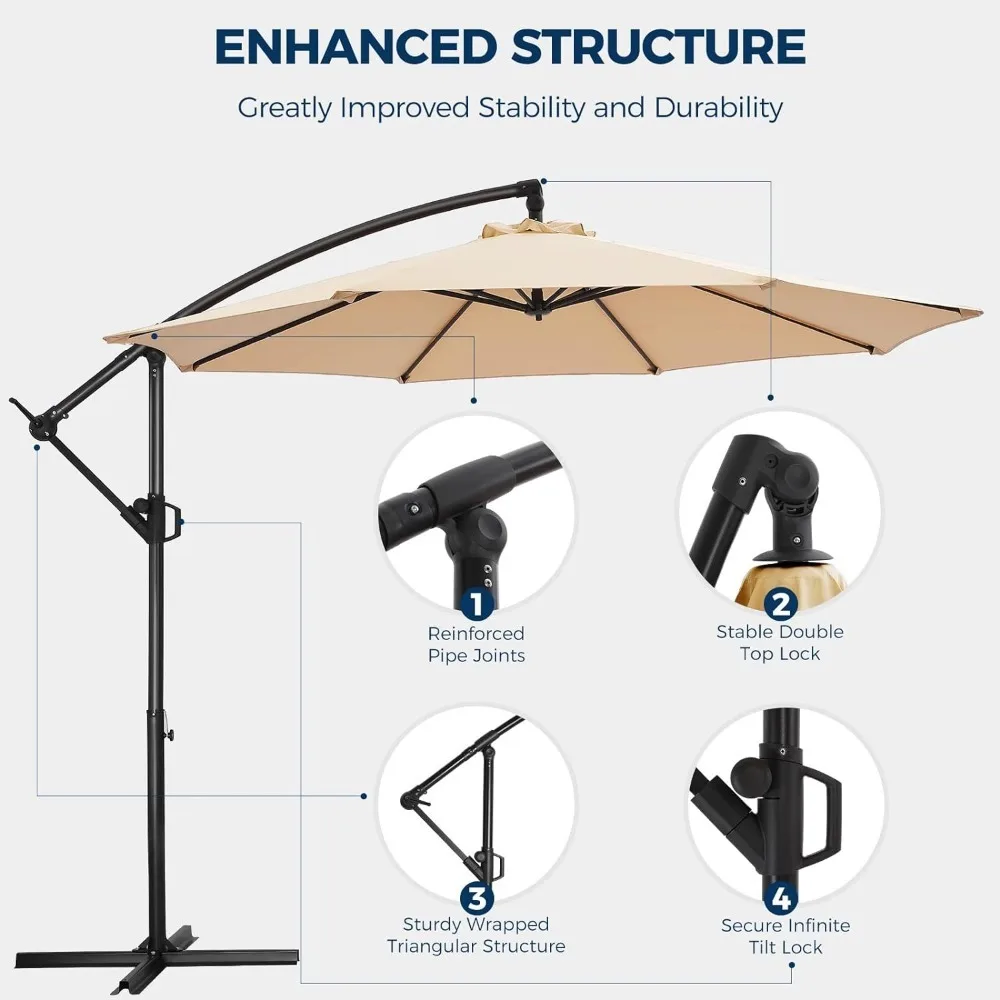 ENHANCED STRUCTURE

Greatly Improved Stability and Durability

1
Reinforced Pipe Joints

2
Stable Double Top Lock

3
Sturdy Wrapped Triangular Structure

4
Secure Infinite Tilt Lock