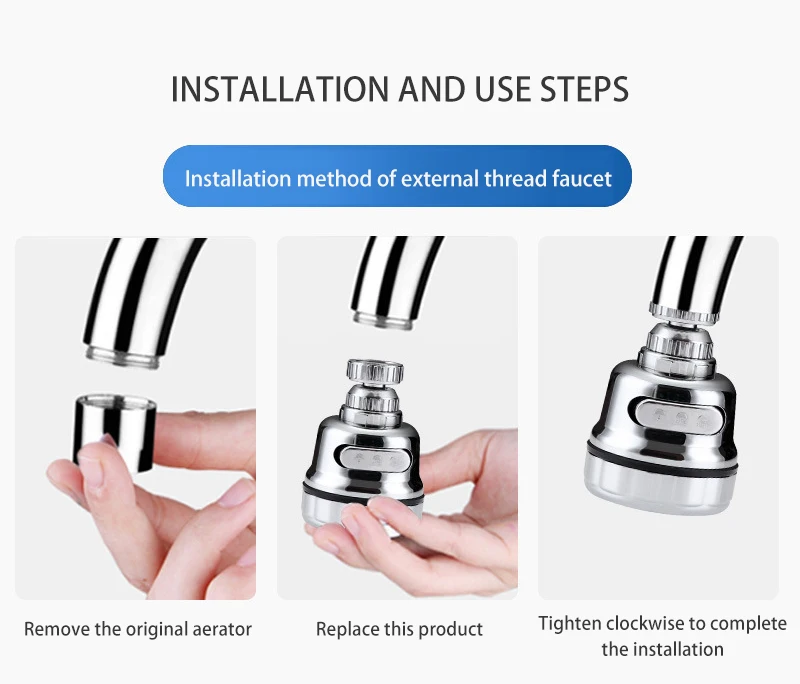 INSTALLATION AND USE STEPS

Installation method of external thread faucet

Remove the original aerator

Replace this product

Tighten clockwise to complete the installation