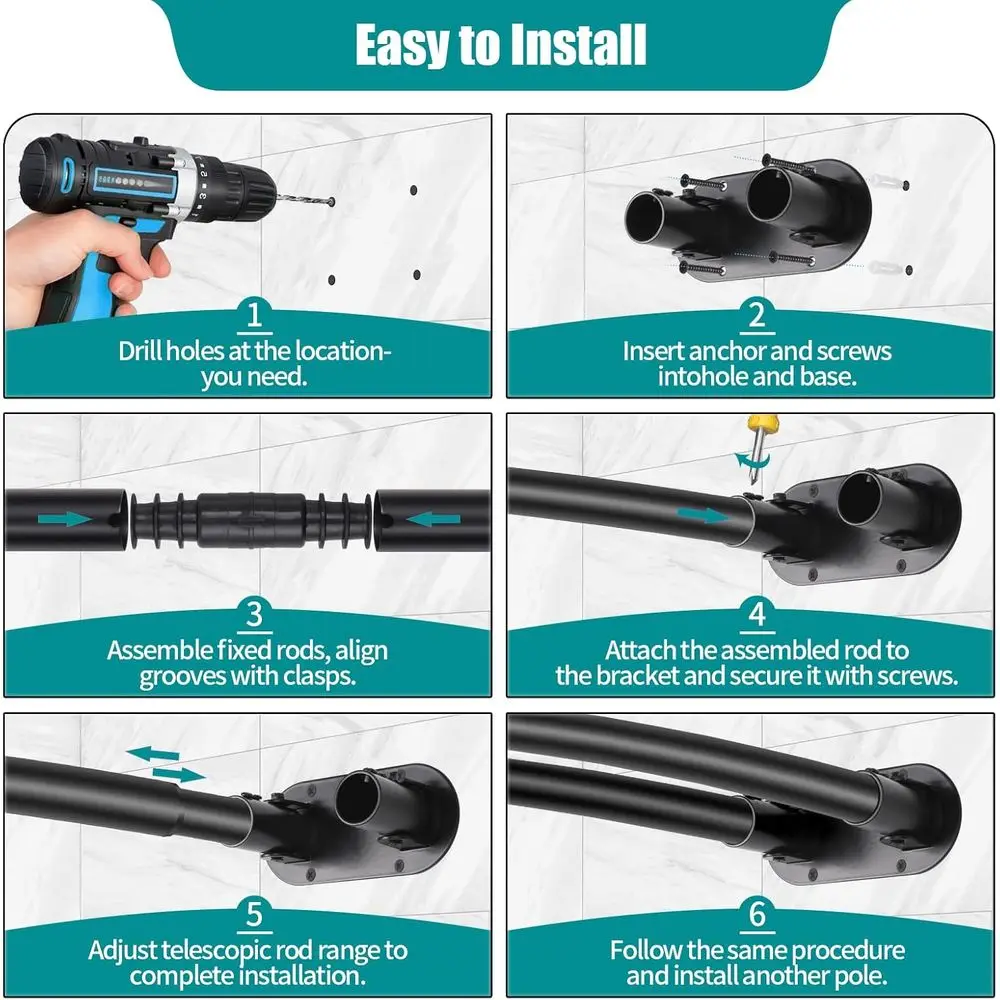 Easy to Install

1
Drill holes at the location-you need.

2
Insert anchor and screws intohole and base.

3
Assemble fixed rods, align grooves with clasps.

4
Attach the assembled rod to the bracket and secure it with screws.

5
Adjust telescopic rod range to complete installation.

6
Follow the same procedure and install another pole.