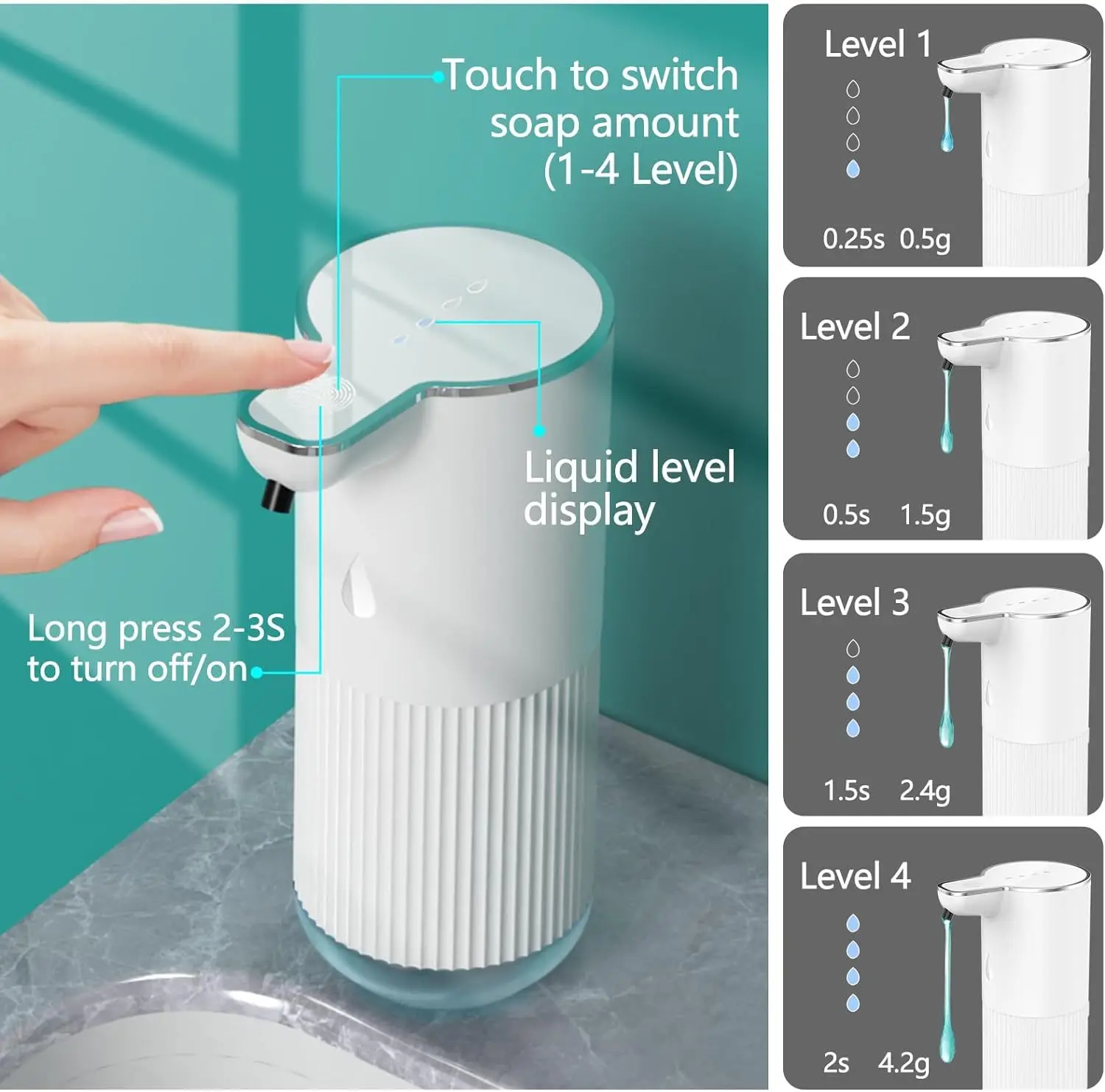 Touch to switch soap amount (1-4 Level)

Liquid level display

Long press 2-3S to turn off/on

Level 1

0.25s 0.5g

Level 2

0.5s 1.5g

Level 3

1.5s 2.4g

Level 4

2s 4.2g