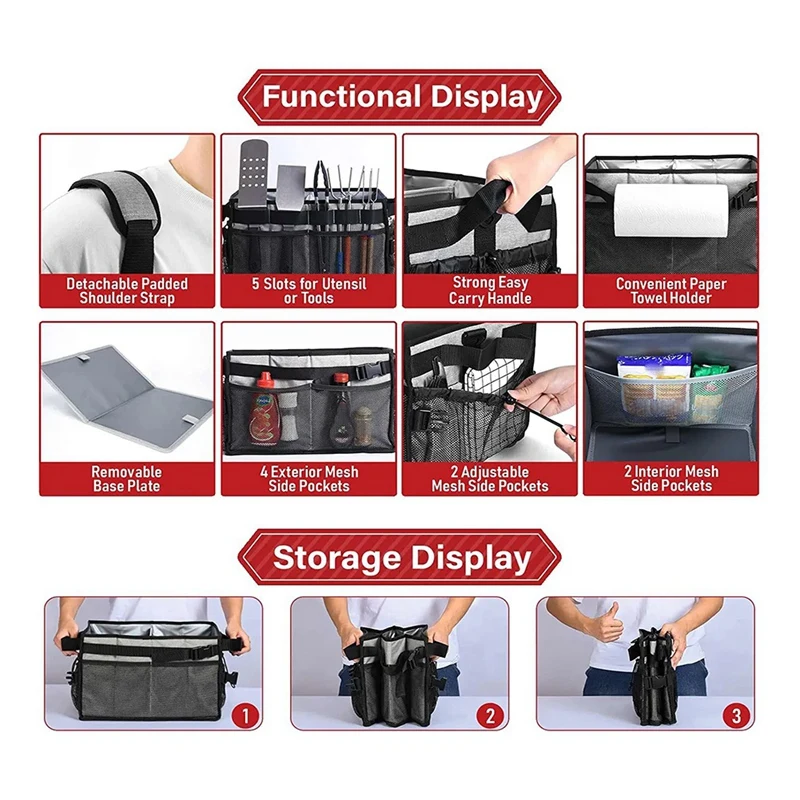 Functional Display

Detachable Padded Shoulder Strap

5 Slots for Utensil or Tools

Strong Easy Carry Handle

Convenient Paper Towel Holder

Removable Base Plate

4 Exterior Mesh Side Pockets

2 Adjustable Mesh Side Pockets

2 Interior Mesh Side Pockets

Storage Display

1

2

3