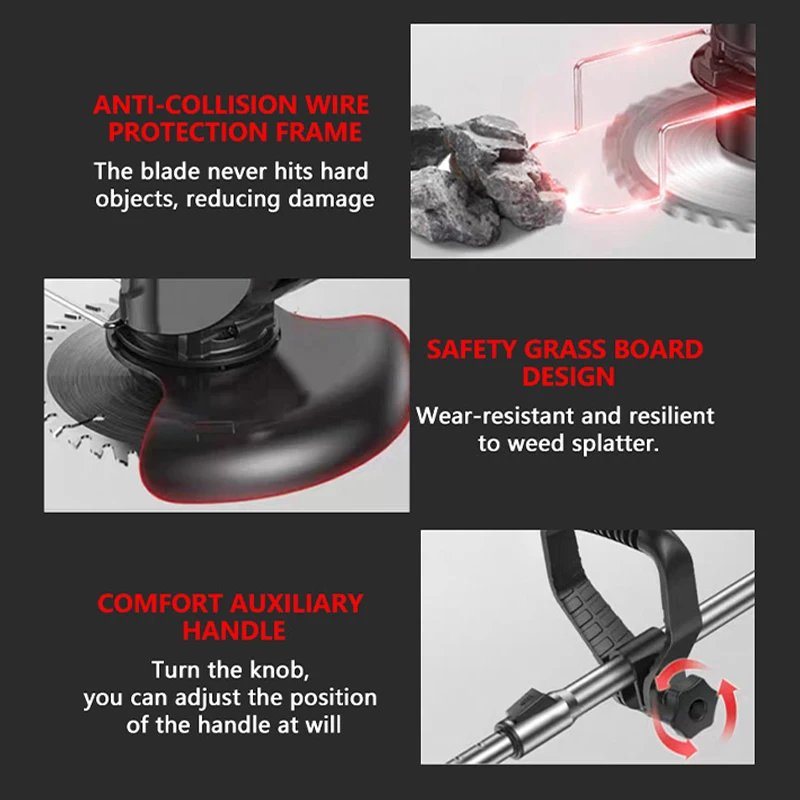 ANTI-COLLISION WIRE PROTECTION FRAME

The blade never hits hard objects, reducing damage

SAFETY GRASS BOARD DESIGN

Wear-resistant and resilient to weed splatter.

COMFORT AUXILIARY HANDLE

Turn the knob, you can adjust the position of the handle at will