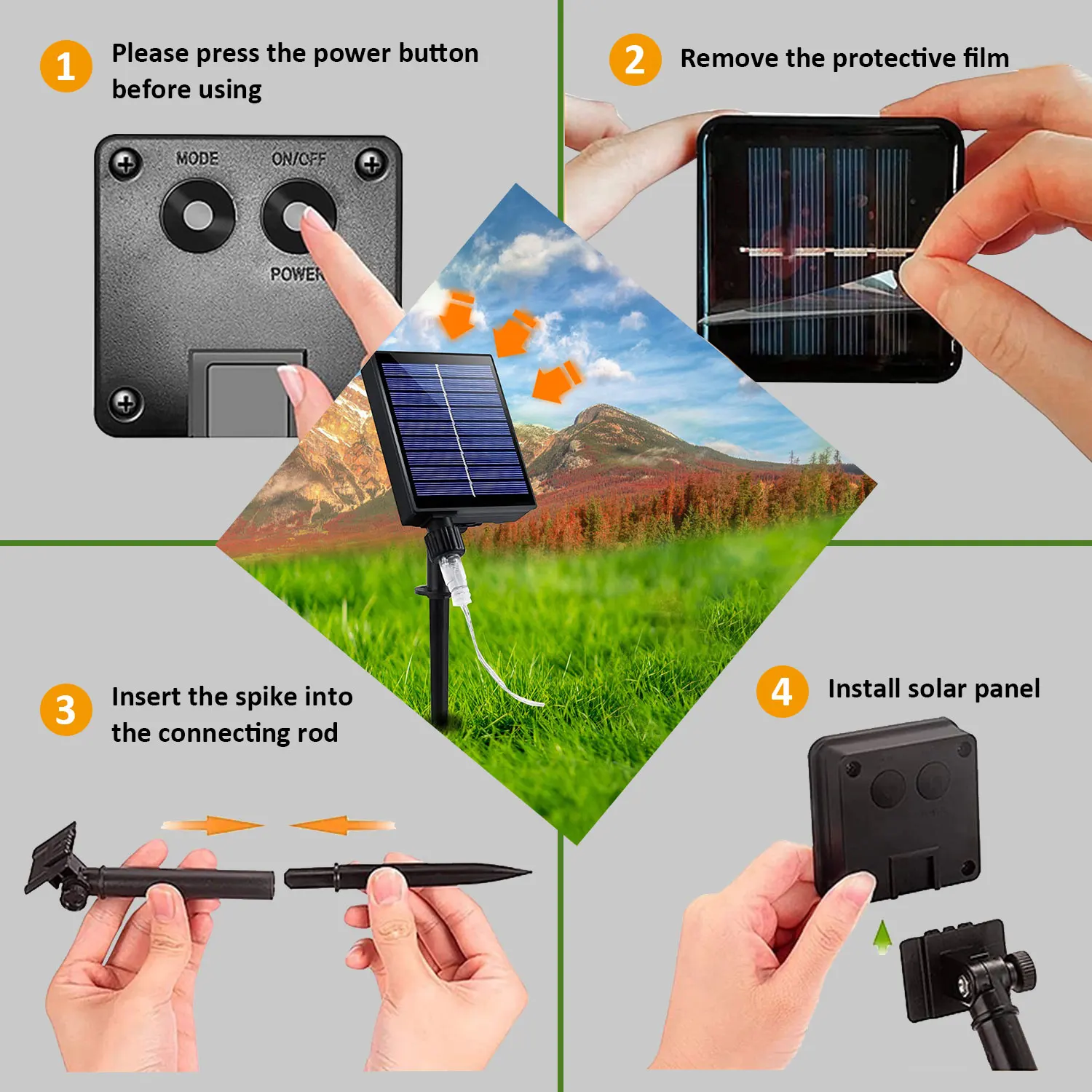 1 Please press the power button before using

MODE ON/OFF

POWER

2 Remove the protective film

3 Insert the spike into the connecting rod

4 Install solar panel