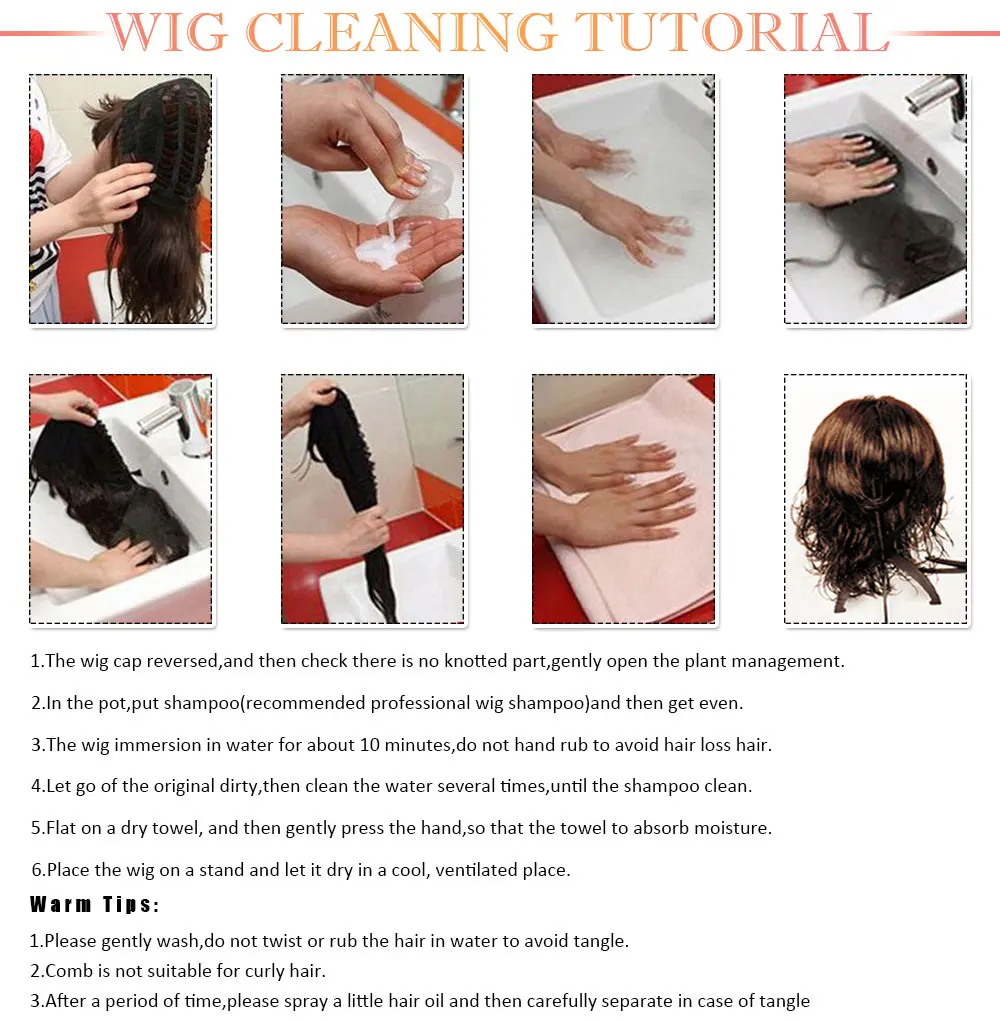 WIG CLEANING TUTORIAL

1.The wig cap reversed,and then check there is no knotted part,gently open the plant management.

2.In the pot,put shampoo(recommended professional wig shampoo)and then get even.

3.The wig immersion in water for about 10 minutes,do not hand rub to avoid hair loss hair.

4.Let go of the original dirty,then clean the water several times,until the shampoo clean.

5.Flat on a dry towel, and then gently press the hand,so that the towel to absorb moisture.

6.Place the wig on a stand and let it dry in a cool, ventilated place.

Warm Tips:

1.Please gently wash,do not twist or rub the hair in water to avoid tangle.
2.Comb is not suitable for curly hair.
3.After a period of time,please spray a little hair oil and then carefully separate in case of tangle