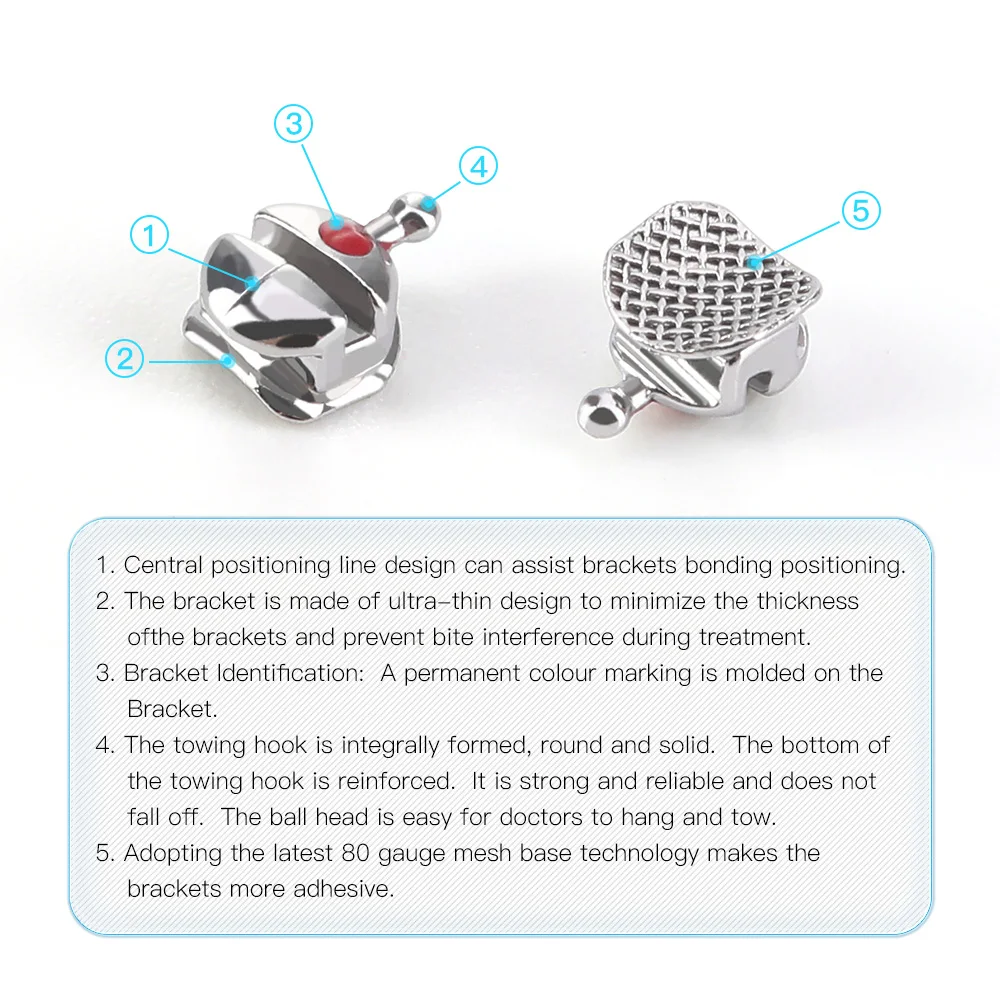 3

4

1

5

2

1. Central positioning line design can assist brackets bonding positioning.
2. The bracket is made of ultra-thin design to minimize the thickness ofthe brackets and prevent bite interference during treatment.
3. Bracket Identification: A permanent colour marking is molded on the Bracket.
4. The towing hook is integrally formed, round and solid. The bottom of the towing hook is reinforced. It is strong and reliable and does not fall off. The ball head is easy for doctors to hang and tow.
5. Adopting the latest 80 gauge mesh base technology makes the brackets more adhesive.