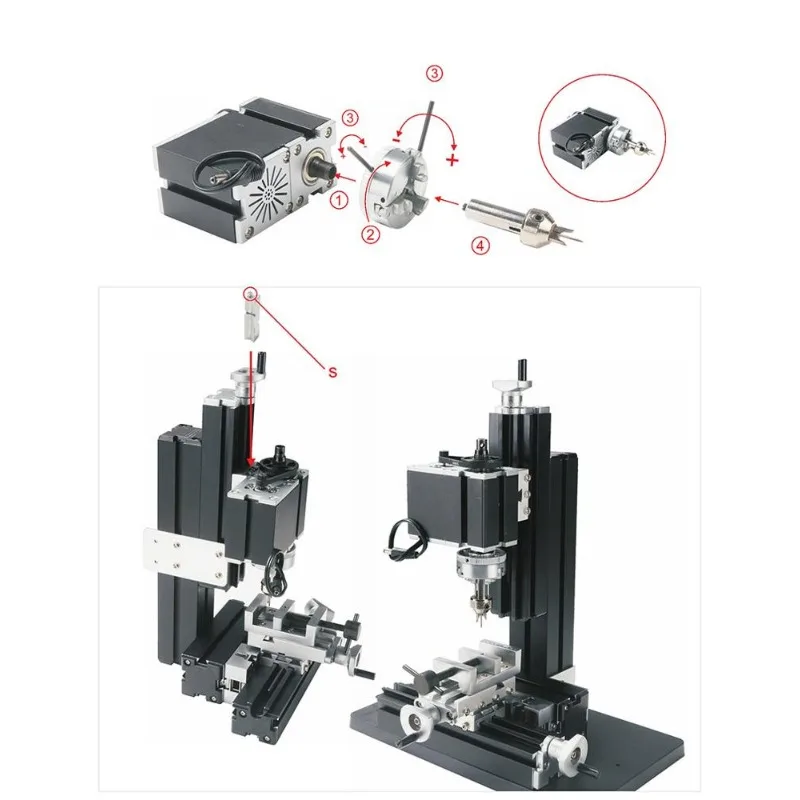 ③
③
-
+
-
+
①
②
④
S