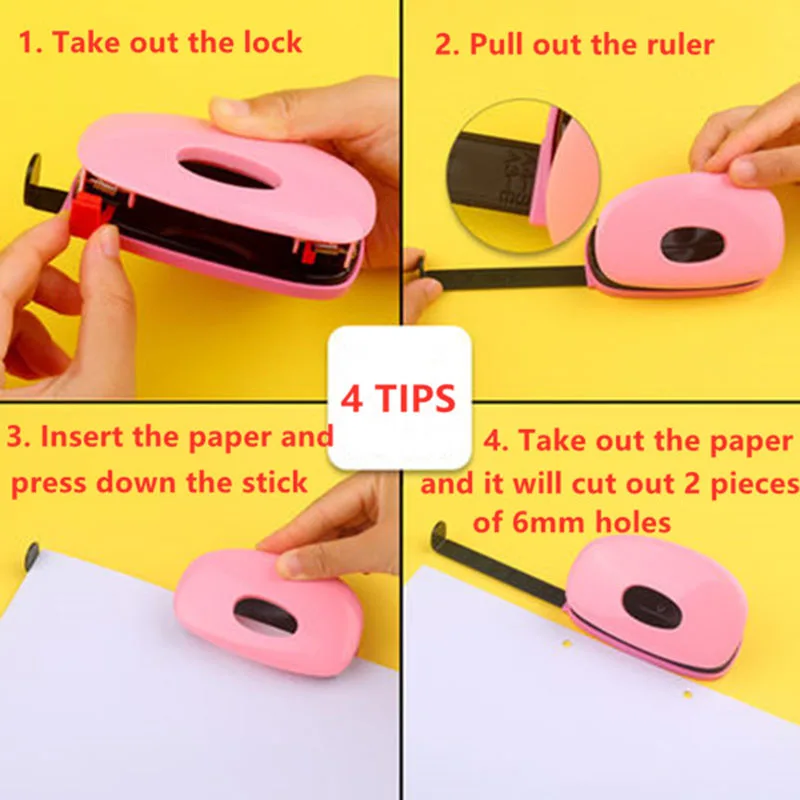 1. Take out the lock

2. Pull out the ruler

4 TIPS

3. Insert the paper and press down the stick

4. Take out the paper and it will cut out 2 pieces of 6mm holes