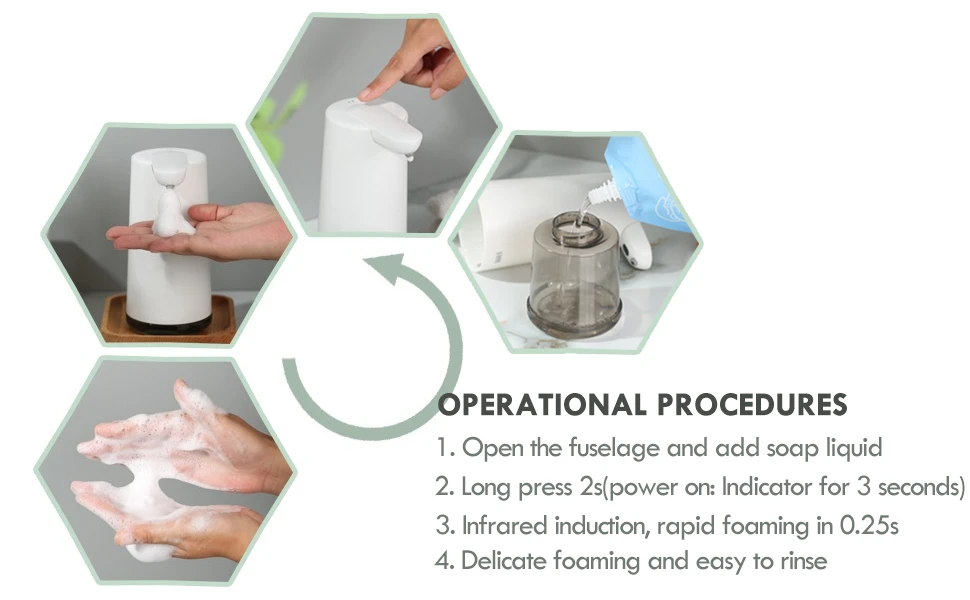 OPERATIONAL PROCEDURES

1. Open the fuselage and add soap liquid

2. Long press 2s(power on: Indicator for 3 seconds)

3. Infrared induction, rapid foaming in 0.25s

4. Delicate foaming and easy to rinse