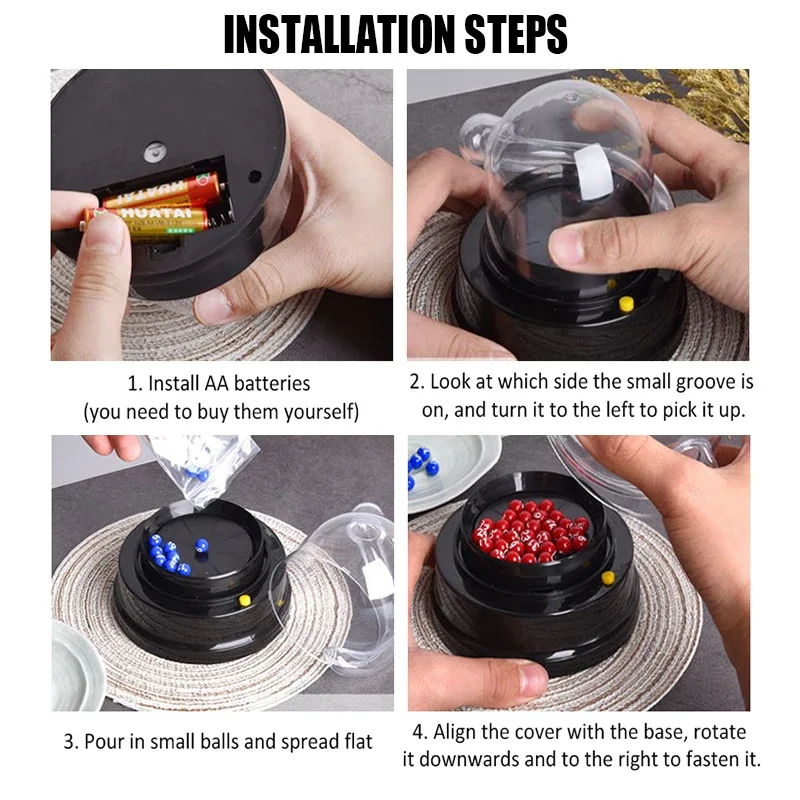 INSTALLATION STEPS

HUATAI

HUATAI

1. Install AA batteries (you need to buy them yourself)

2. Look at which side the small groove is on, and turn it to the left to pick it up.

3. Pour in small balls and spread flat

4. Align the cover with the base, rotate it downwards and to the right to fasten it.