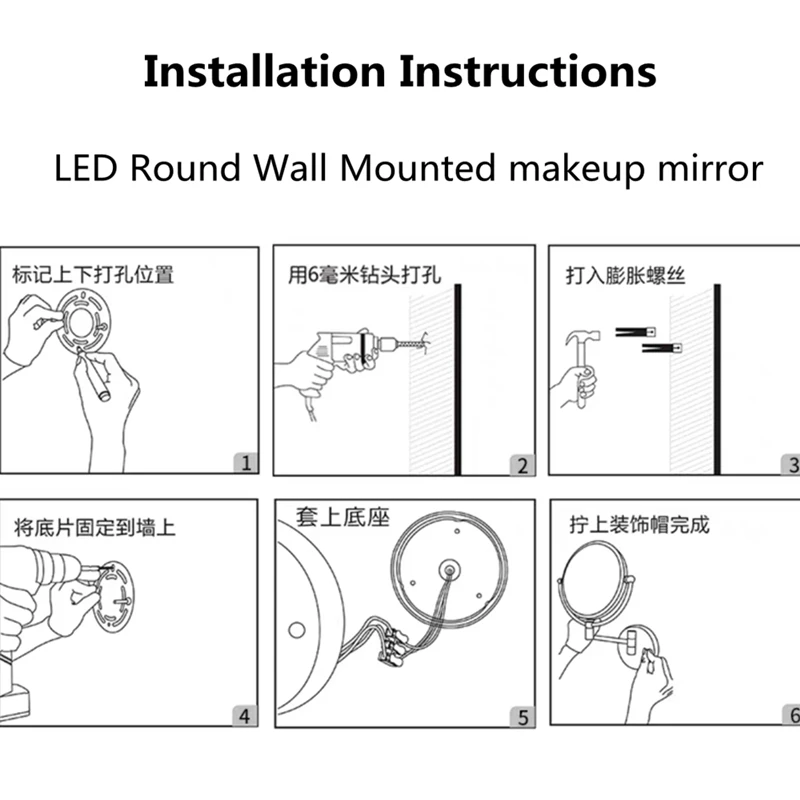 Installation Instructions

LED Round Wall Mounted makeup mirror

标记上下打孔位置

1

用6毫米钻头打孔

2

打入膨胀螺丝

3

将底片固定到墙上

4

套上底座

5

拧上装饰帽完成

6