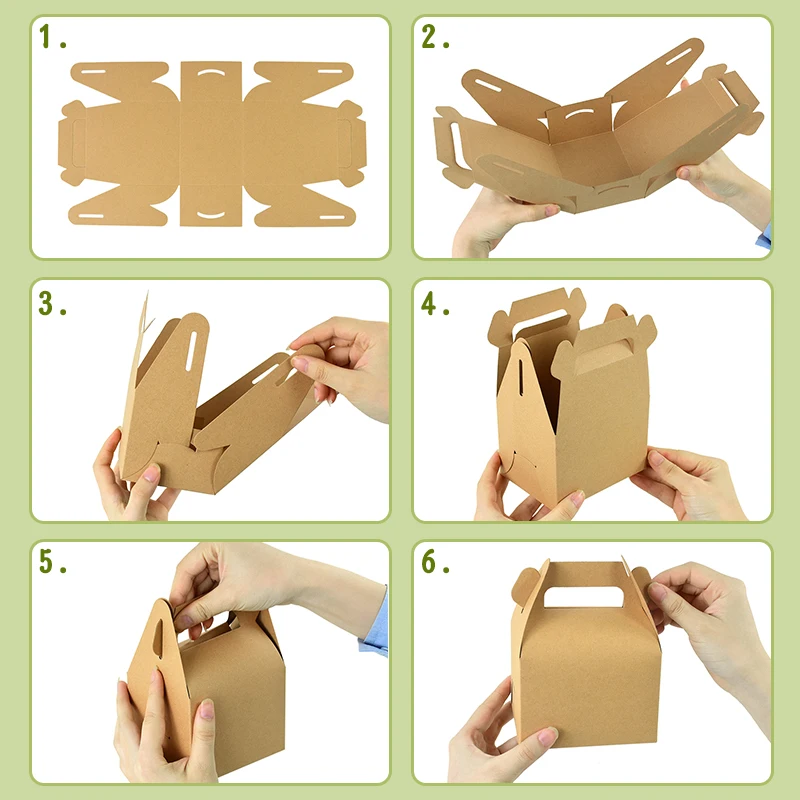 1.

2.

3.

4.

5.

6.