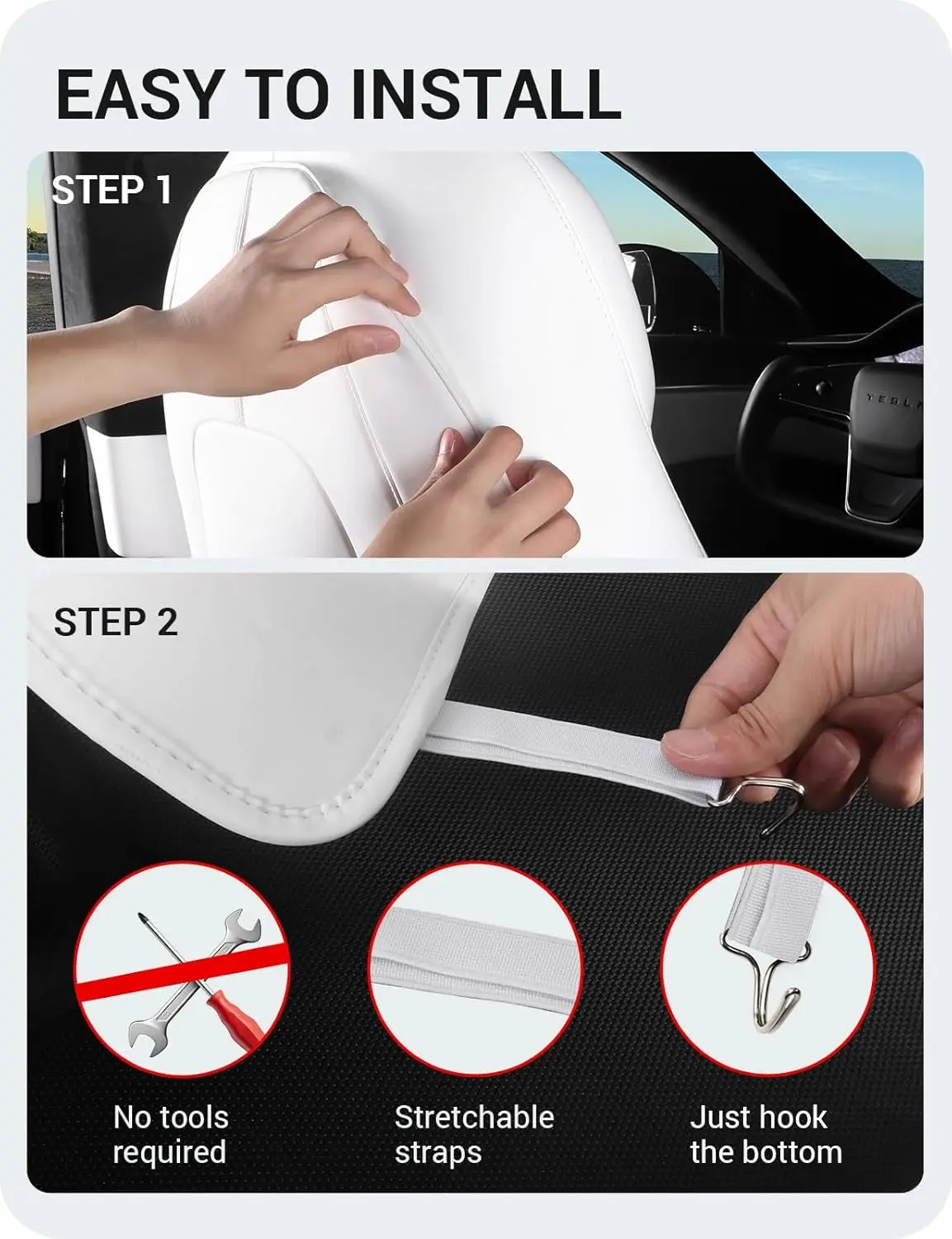 EASY TO INSTALL

STEP 1

TESLA

STEP 2

No tools required

Stretchable straps

Just hook the bottom