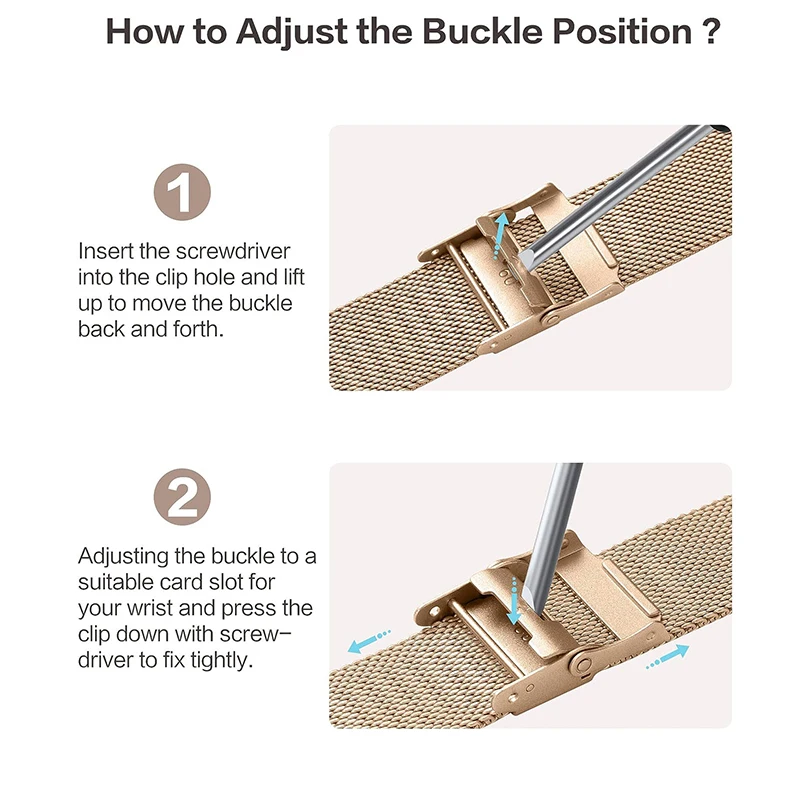 How to Adjust the Buckle Position ?

1

Insert the screwdriver into the clip hole and lift up to move the buckle back and forth.

2

Adjusting the buckle to a suitable card slot for your wrist and press the clip down with screwdriver to fix tightly.