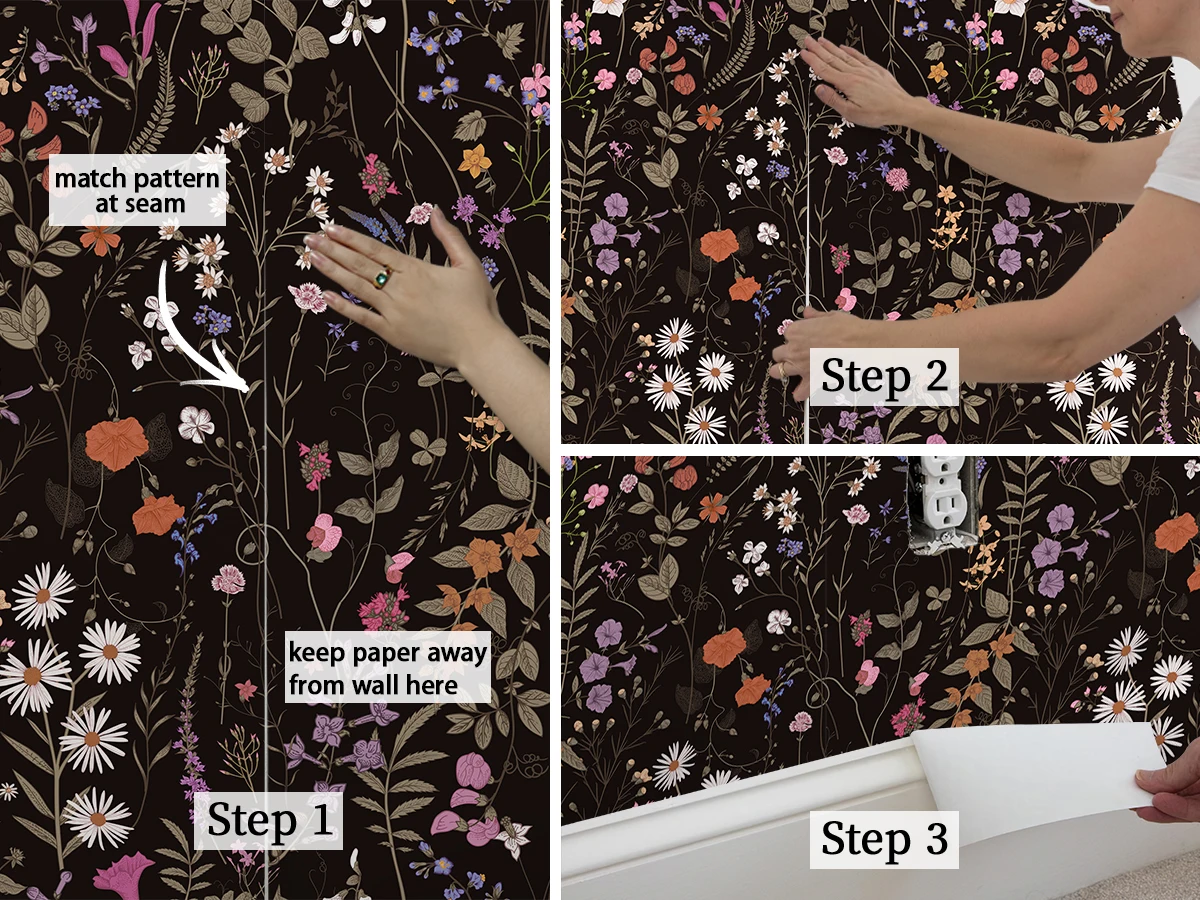 match pattern at seam

keep paper away from wall here

Step 1

Step 2

Step 3