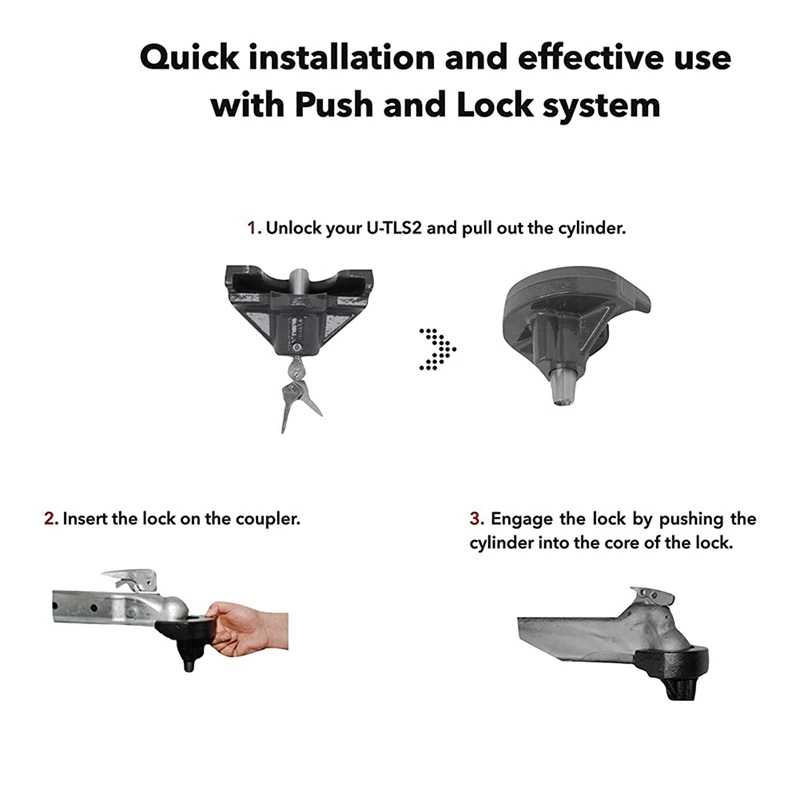 Quick installation and effective use with Push and Lock system

1. Unlock your U-TLS2 and pull out the cylinder.

2. Insert the lock on the coupler.

3. Engage the lock by pushing the cylinder into the core of the lock.