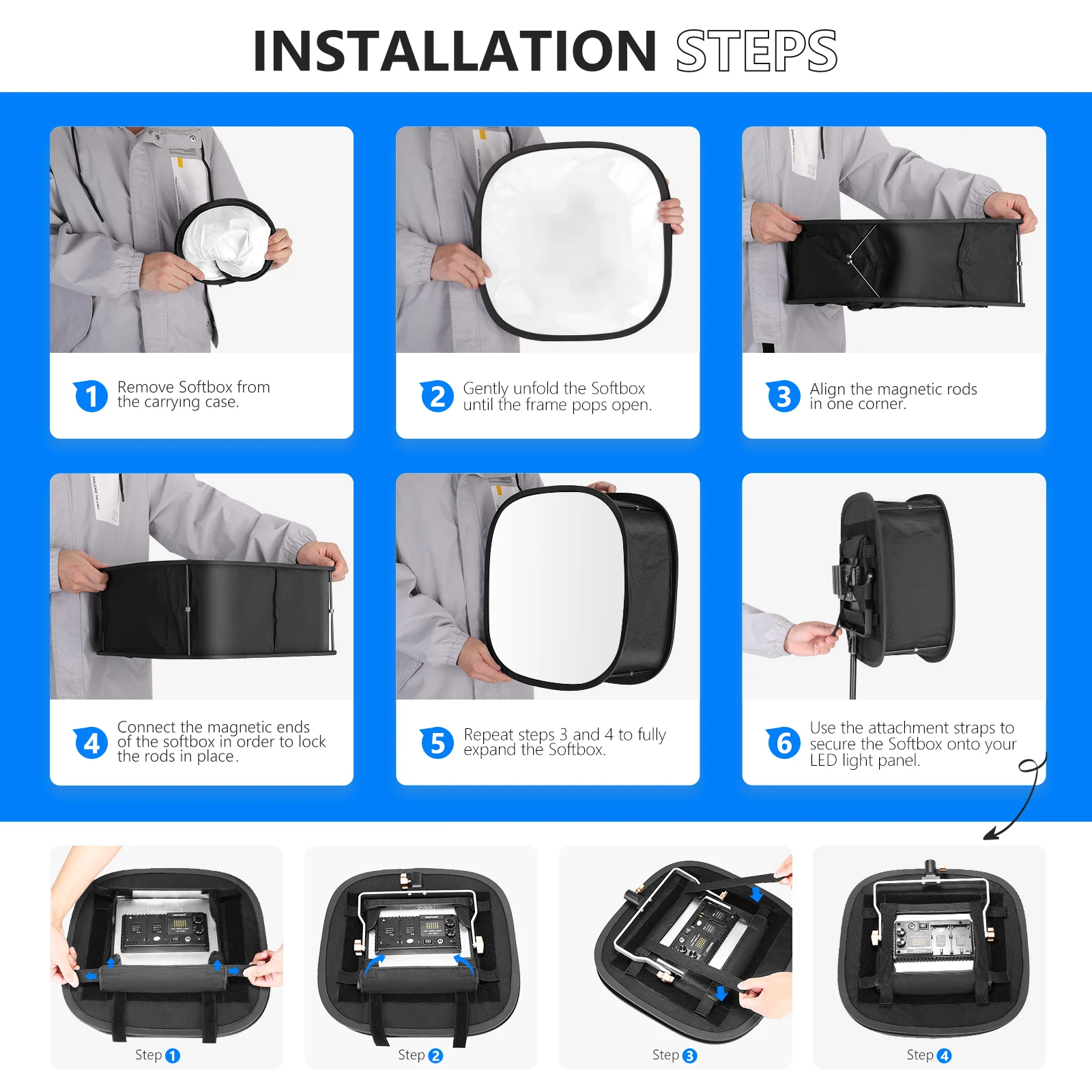 INSTALLATION STEPS

1 Remove Softbox from the carrying case.

2 Gently unfold the Softbox until the frame pops open.

3 Align the magnetic rods in one corner.

4 Connect the magnetic ends of the softbox in order to lock the rods in place.

5 Repeat steps 3 and 4 to fully expand the Softbox.

6 Use the attachment straps to secure the Softbox onto your LED light panel.

Step 1

Step 2

Step 3

Step 4