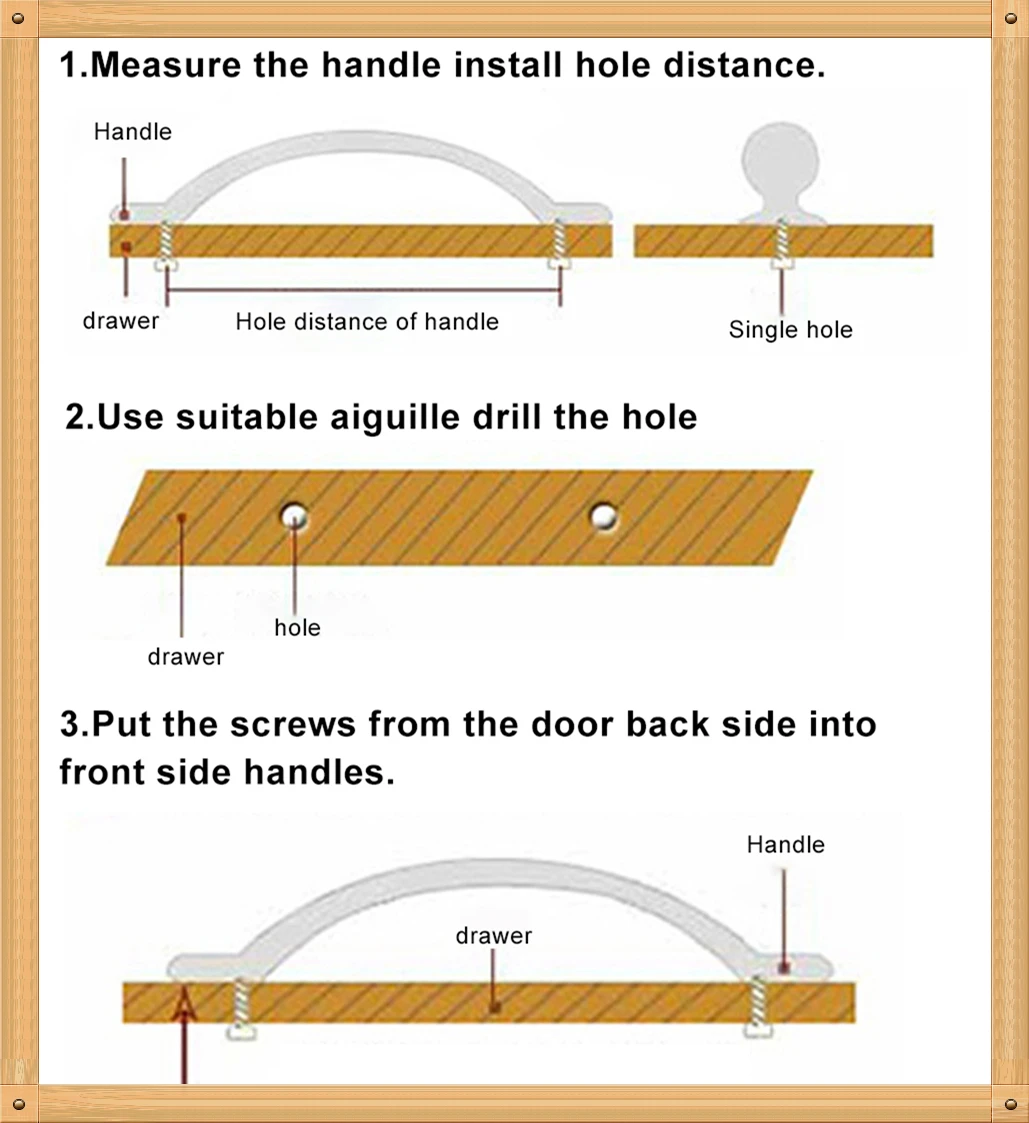 1.Measure the handle install hole distance.

Handle

drawer

Hole distance of handle

Single hole

2.Use suitable aiguille drill the hole

hole

drawer

3.Put the screws from the door back side into front side handles.

Handle

drawer