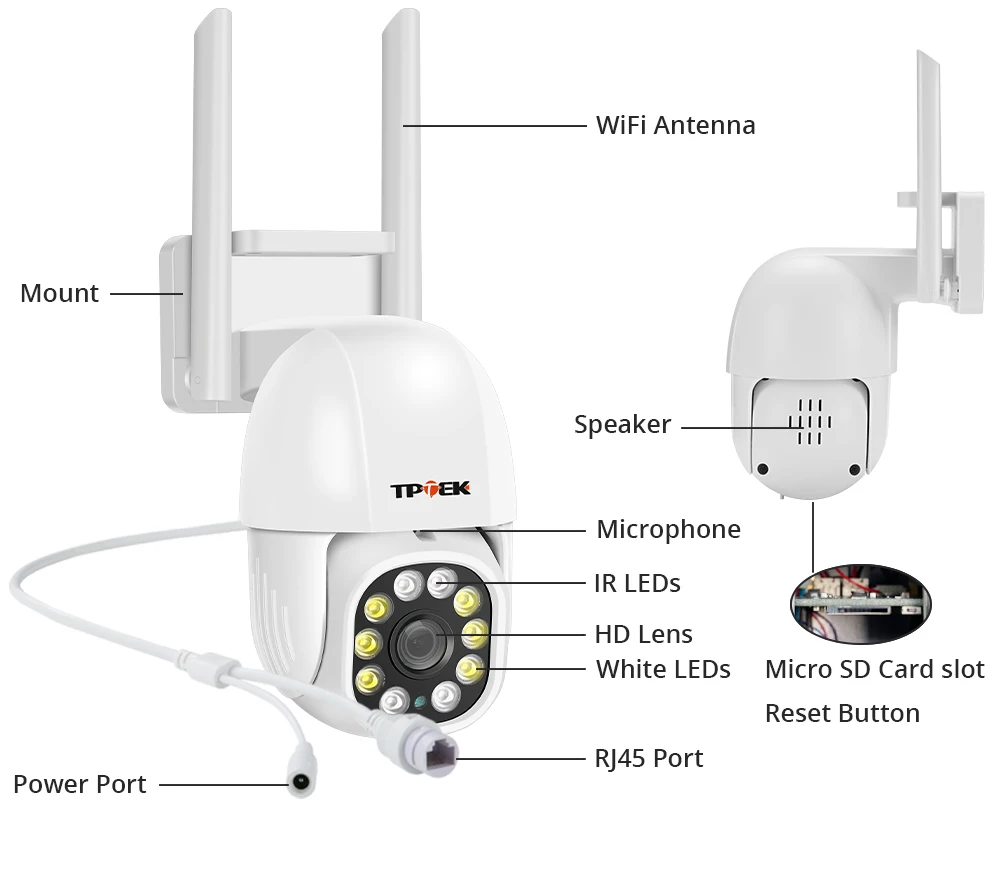 WiFi Antenna

Mount

Speaker

TPTEK

Microphone

IR LEDs

HD Lens

White LEDs

Micro SD Card slot

Reset Button

RJ45 Port

Power Port