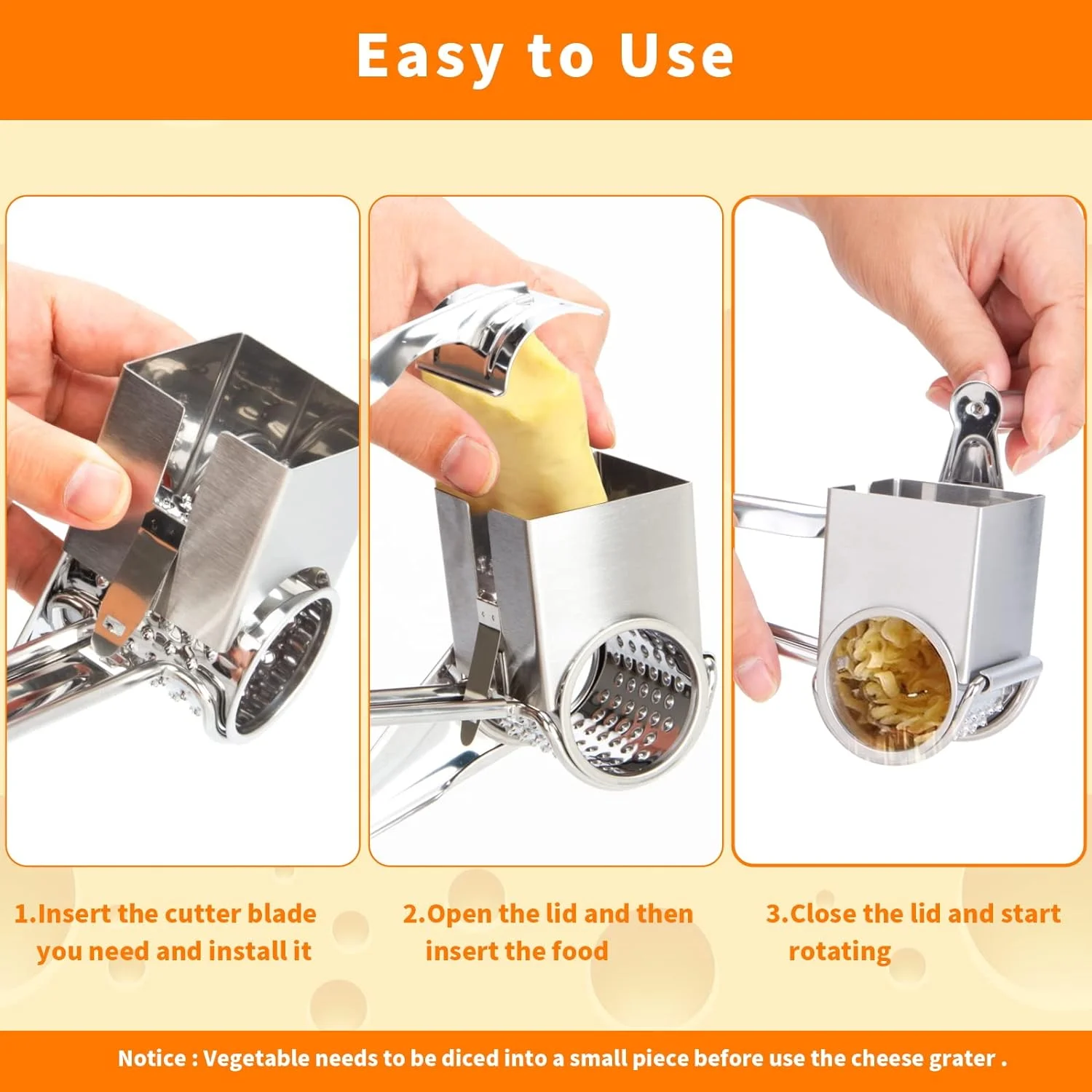 Easy to Use

1.Insert the cutter blade you need and install it

2.Open the lid and then insert the food

3.Close the lid and start rotating

Notice : Vegetable needs to be diced into a small piece before use the cheese grater .