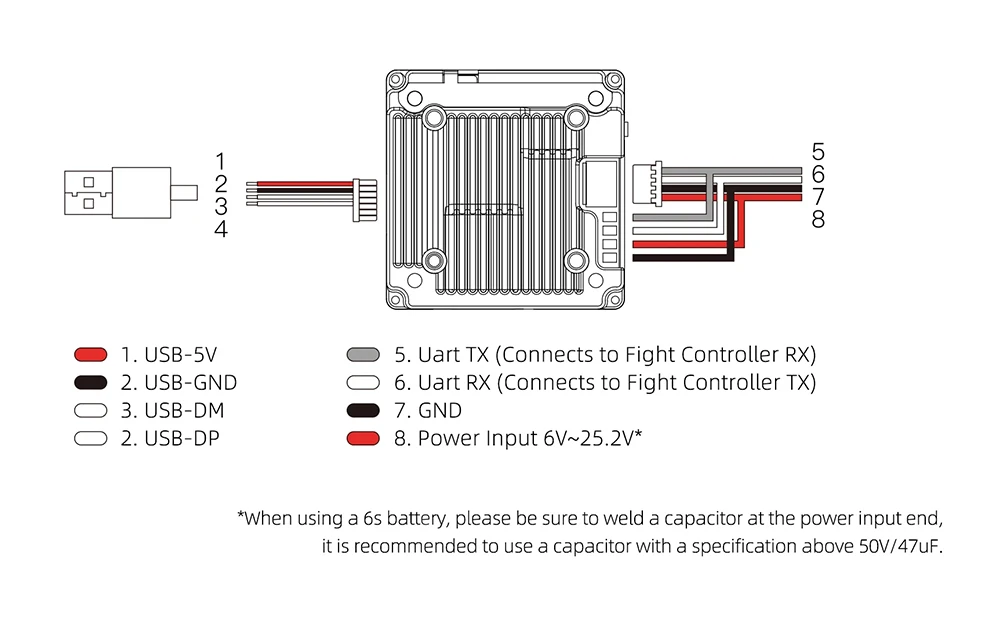 1
2
3
4

5
6
7
8

1. USB-5V
2. USB-GND
3. USB-DM
2. USB-DP

5. Uart TX (Connects to Fight Controller RX)
6. Uart RX (Connects to Fight Controller TX)
7. GND
8. Power Input 6V~25.2V*

*When using a 6s battery, please be sure to weld a capacitor at the power input end, it is recommended to use a capacitor with a specification above 50V/47uF.