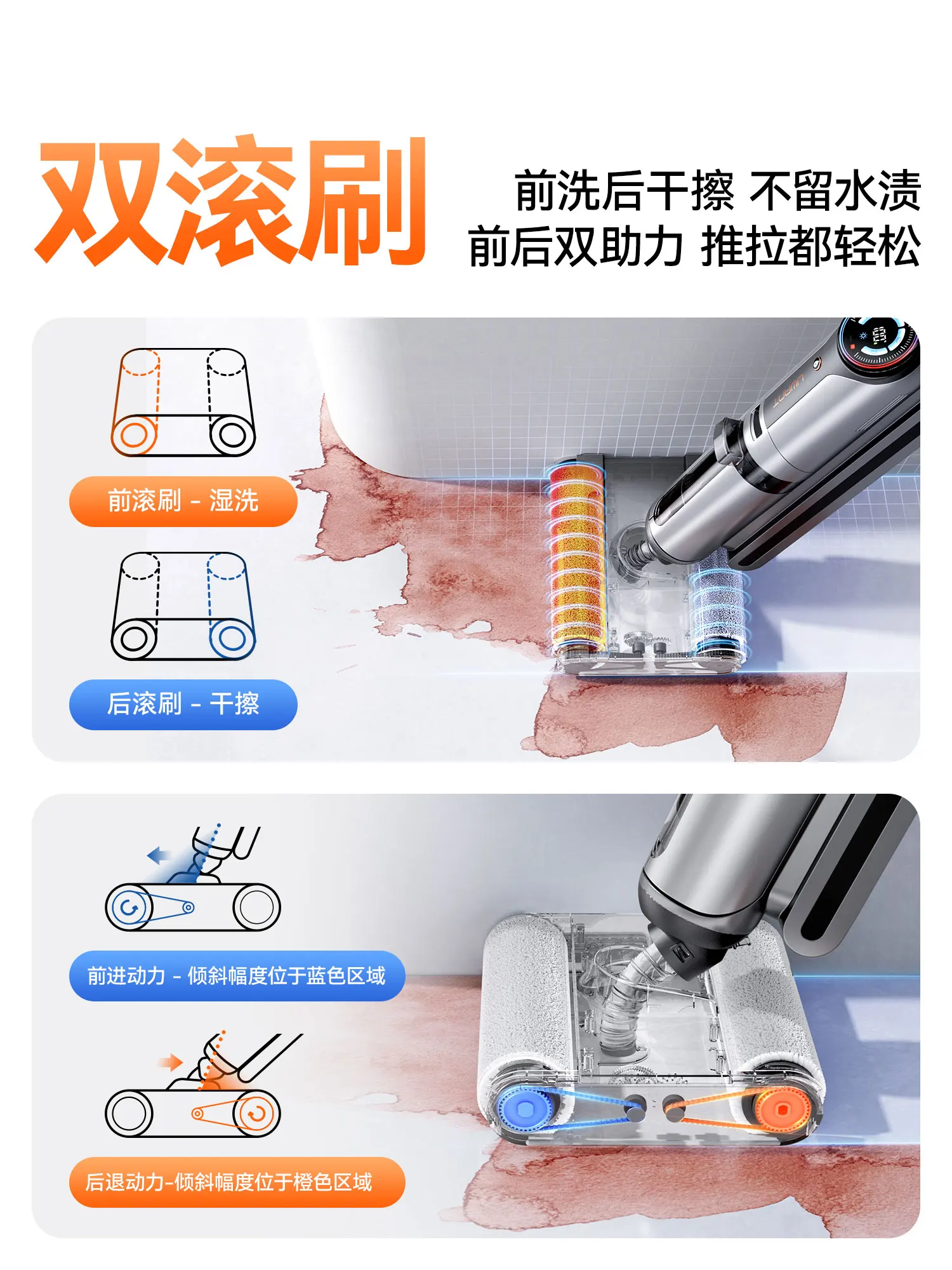 双滚刷

前洗后干擦 不留水渍
前后双助力 推拉都轻松

前滚刷 - 湿洗

后滚刷 - 干擦

前进动力 - 倾斜幅度位于蓝色区域

后退动力-倾斜幅度位于橙色区域