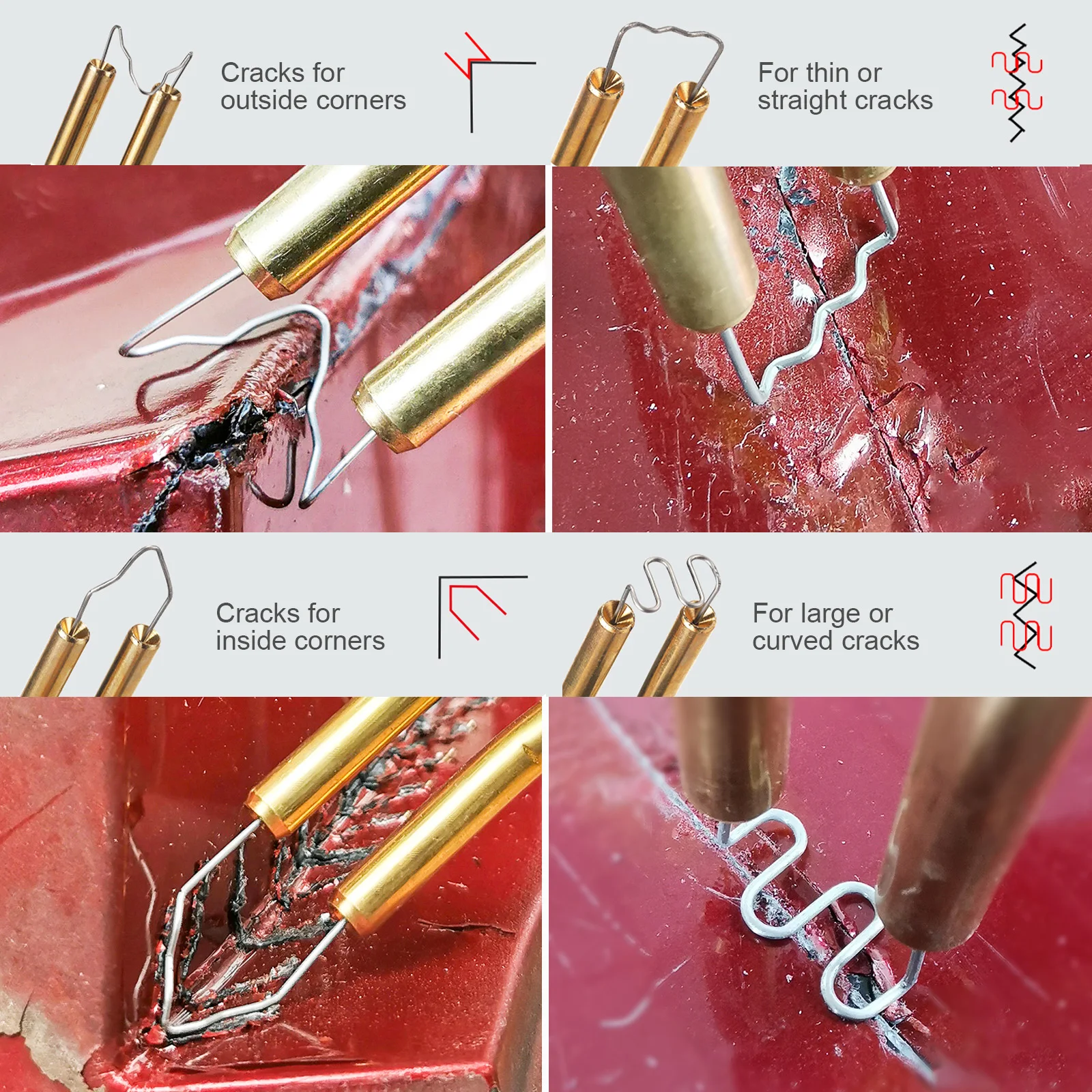 Cracks for outside corners

For thin or straight cracks

Cracks for inside corners

For large or curved cracks