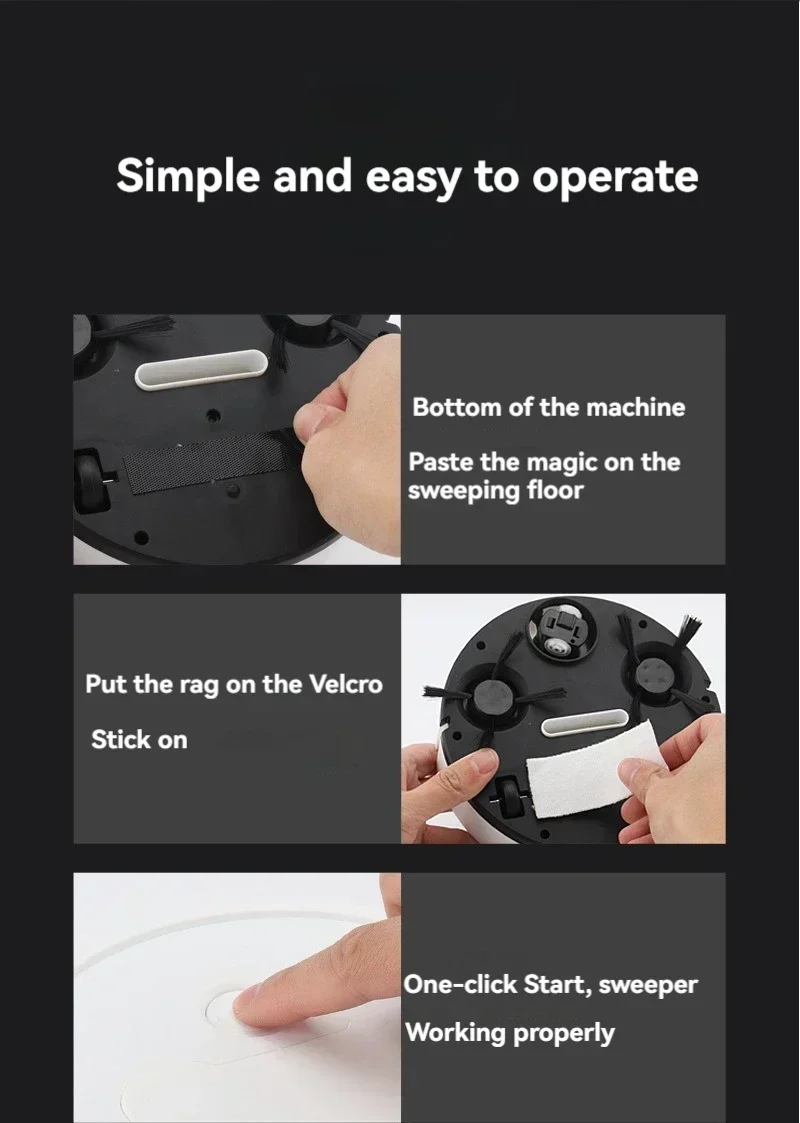 Simple and easy to operate

Bottom of the machine

Paste the magic on the sweeping floor

Put the rag on the Velcro

Stick on

One-click Start, sweeper

Working properly