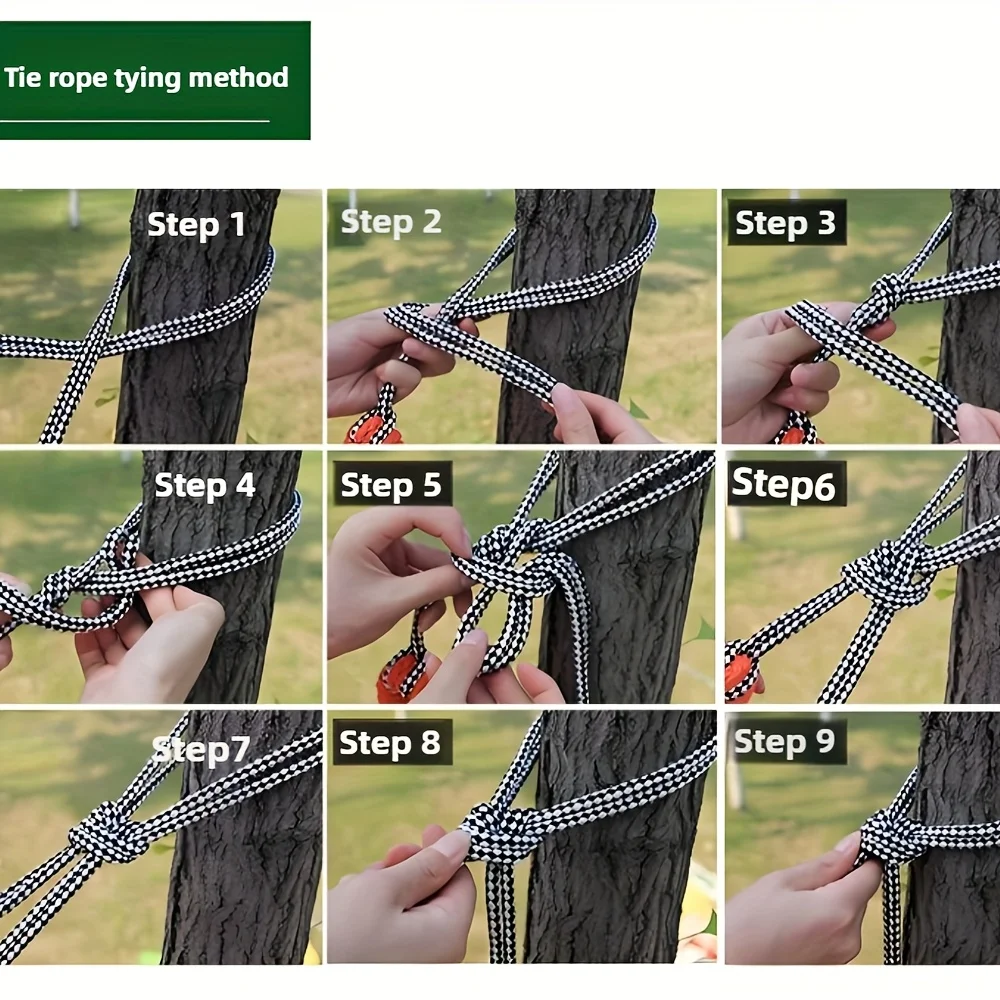 Tie rope tying method

Step 1

Step 2

Step 3

Step 4

Step 5

Step6

Step7

Step 8

Step 9