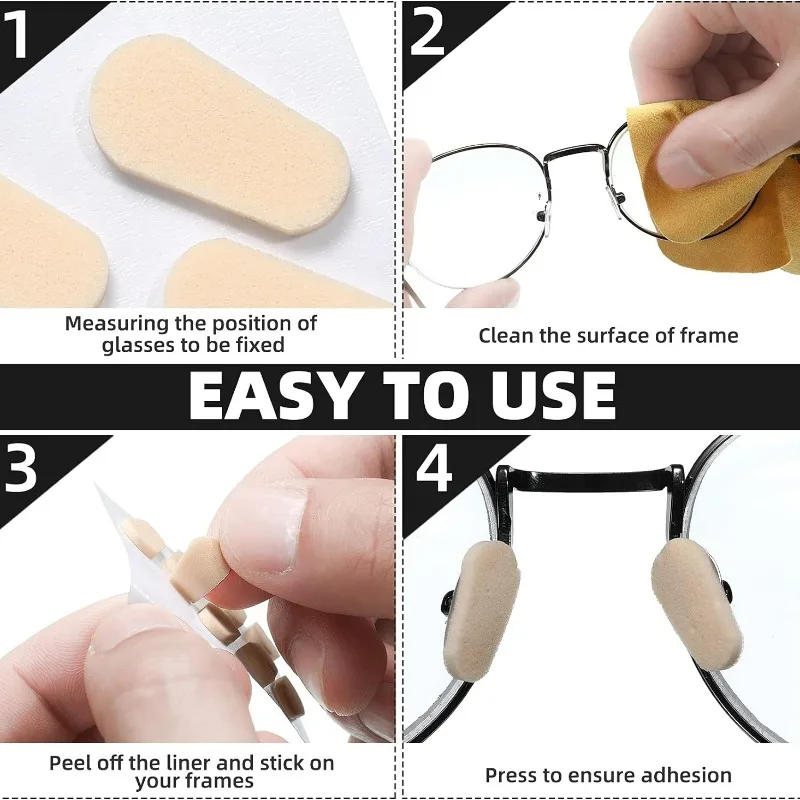 1

Measuring the position of glasses to be fixed

2

Clean the surface of frame

EASY TO USE

3

Peel off the liner and stick on your frames

4

Press to ensure adhesion