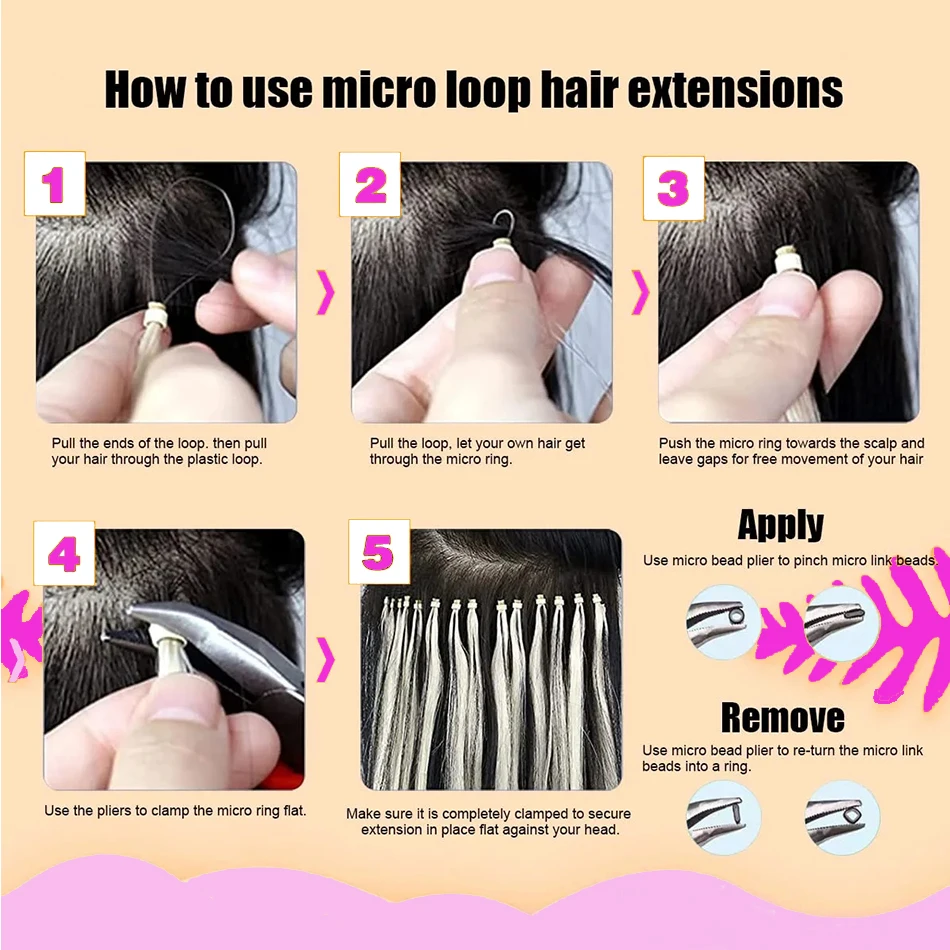 How to use micro loop hair extensions

1

Pull the ends of the loop. then pull your hair through the plastic loop.

2

Pull the loop, let your own hair get through the micro ring.

3

Push the micro ring towards the scalp and leave gaps for free movement of your hair

4

Use the pliers to clamp the micro ring flat.

5

Make sure it is completely clamped to secure extension in place flat against your head.

Apply

Use micro bead plier to pinch micro link beads.

Remove

Use micro bead plier to re-turn the micro link beads into a ring.