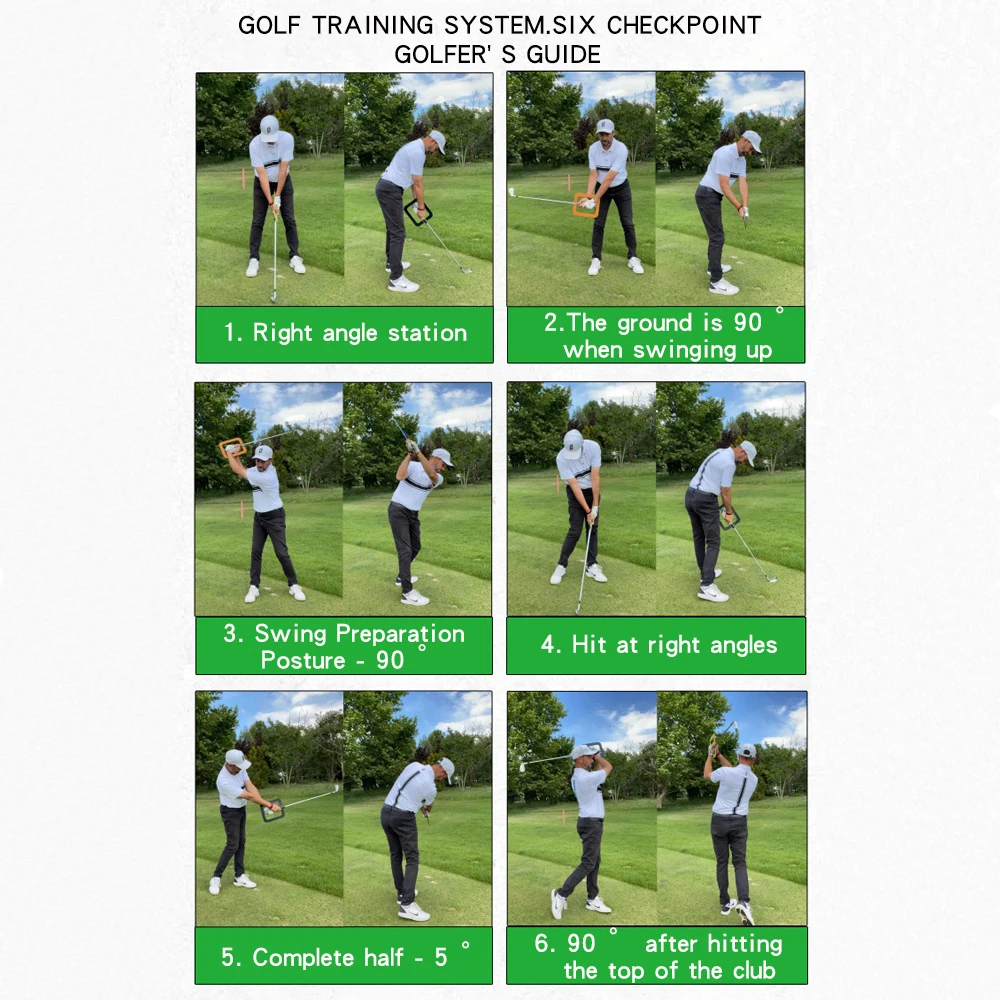 GOLF TRAINING SYSTEM.SIX CHECKPOINT GOLFER' S GUIDE

1. Right angle station

2.The ground is 90 ° when swinging up

3. Swing Preparation Posture - 90 °

4. Hit at right angles

5. Complete half - 5 °

6. 90 ° after hitting the top of the club