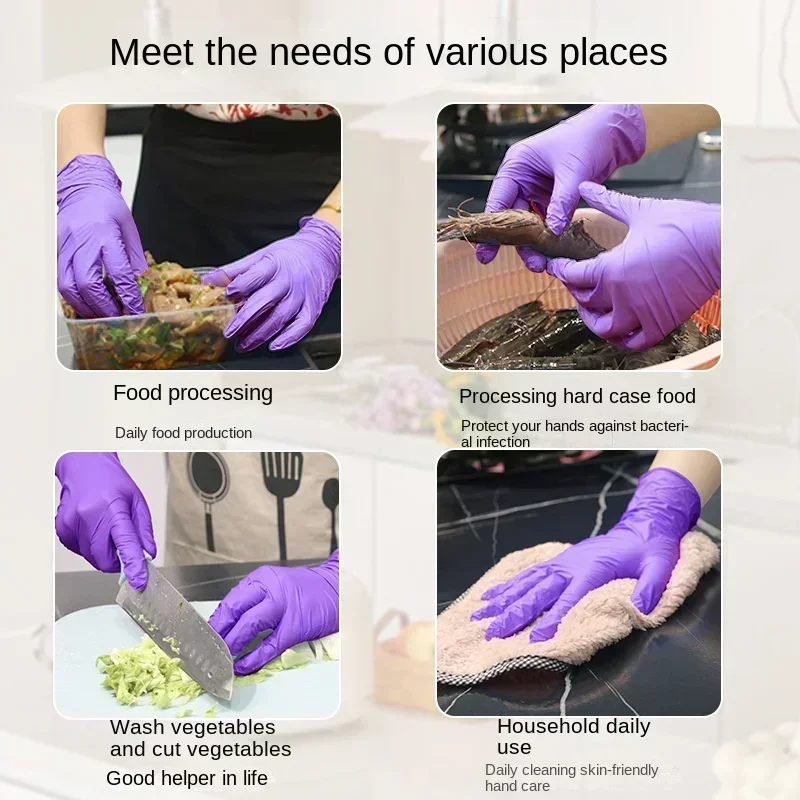 Meet the needs of various places

Food processing

Daily food production

Processing hard case food

Protect your hands against bacterial infection

Wash vegetables and cut vegetables

Good helper in life

Household daily use

Daily cleaning skin-friendly hand care