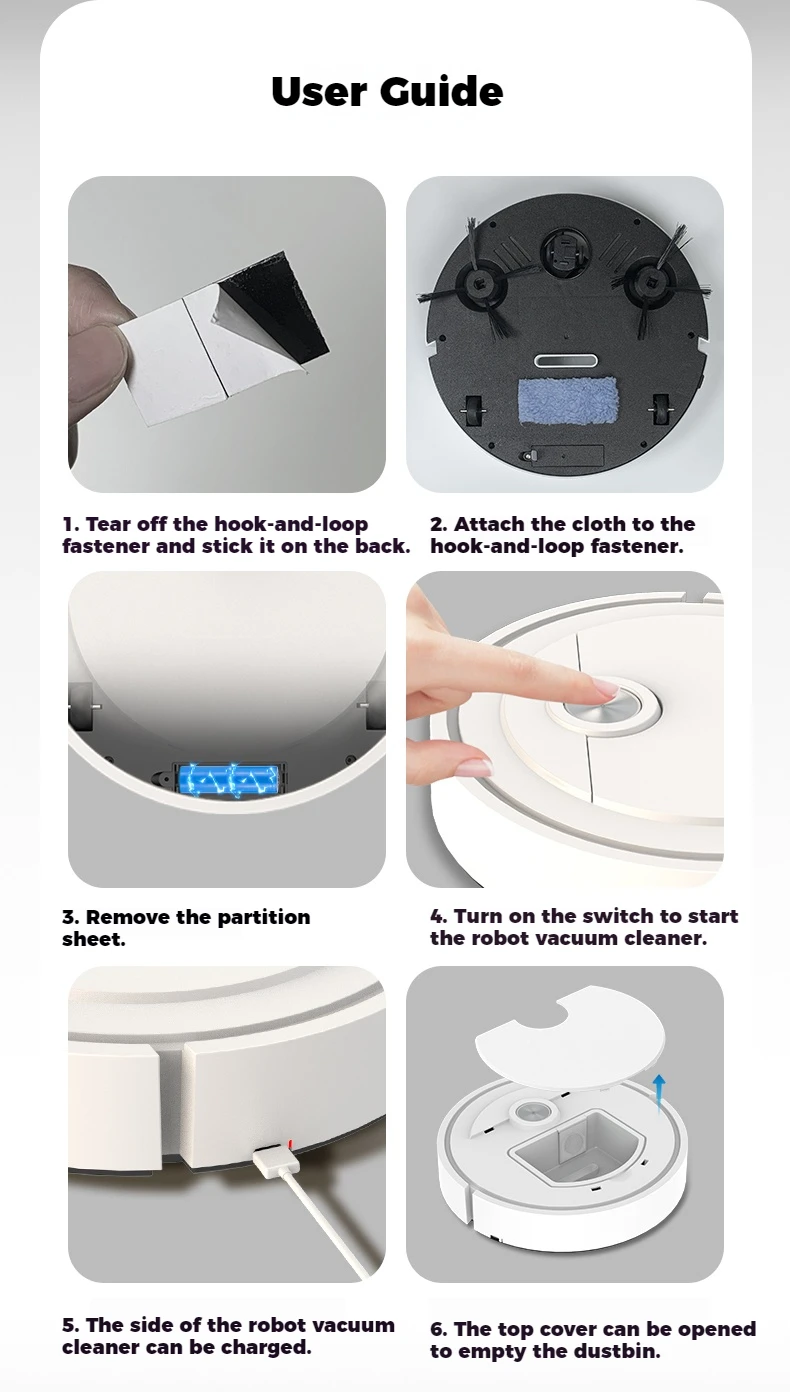 User Guide

1. Tear off the hook-and-loop fastener and stick it on the back.

2. Attach the cloth to the hook-and-loop fastener.

3. Remove the partition sheet.

4. Turn on the switch to start the robot vacuum cleaner.

5. The side of the robot vacuum cleaner can be charged.

6. The top cover can be opened to empty the dustbin.