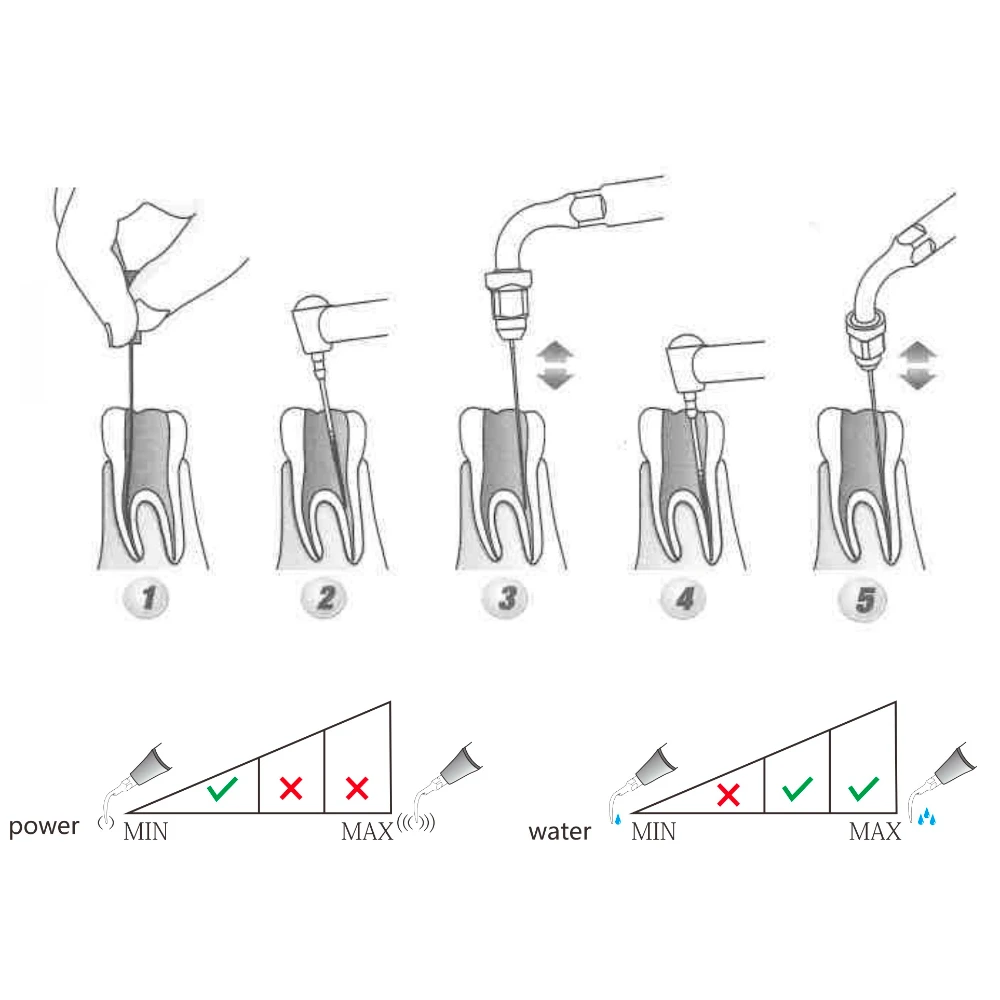 1
2
3
4
5

power
MIN
MAX

water
MIN
MAX