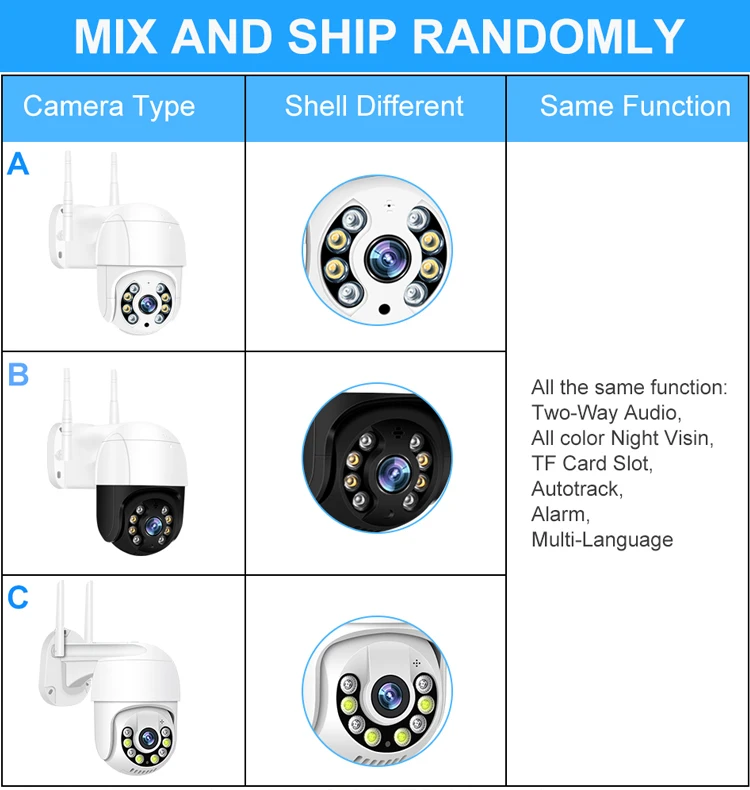 MIX AND SHIP RANDOMLY

| Camera Type | Shell Different | Same Function |
|---|---|---|
| A | | All the same function: Two-Way Audio, All color Night Visin, TF Card Slot, Autotrack, Alarm, Multi-Language |
| B | | |
| C | | |