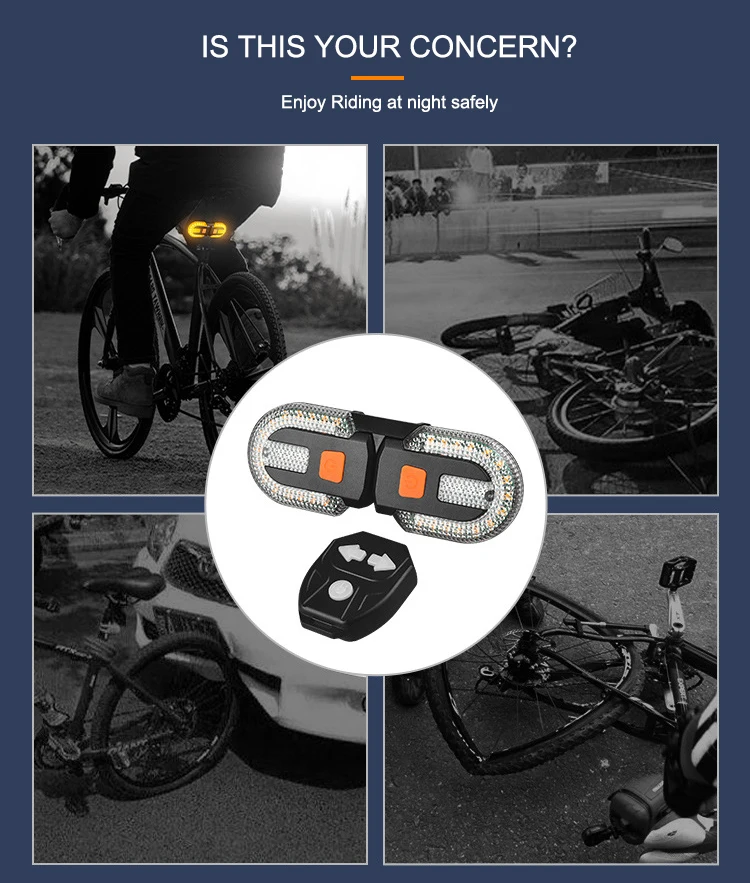 IS THIS YOUR CONCERN?

Enjoy Riding at night safely