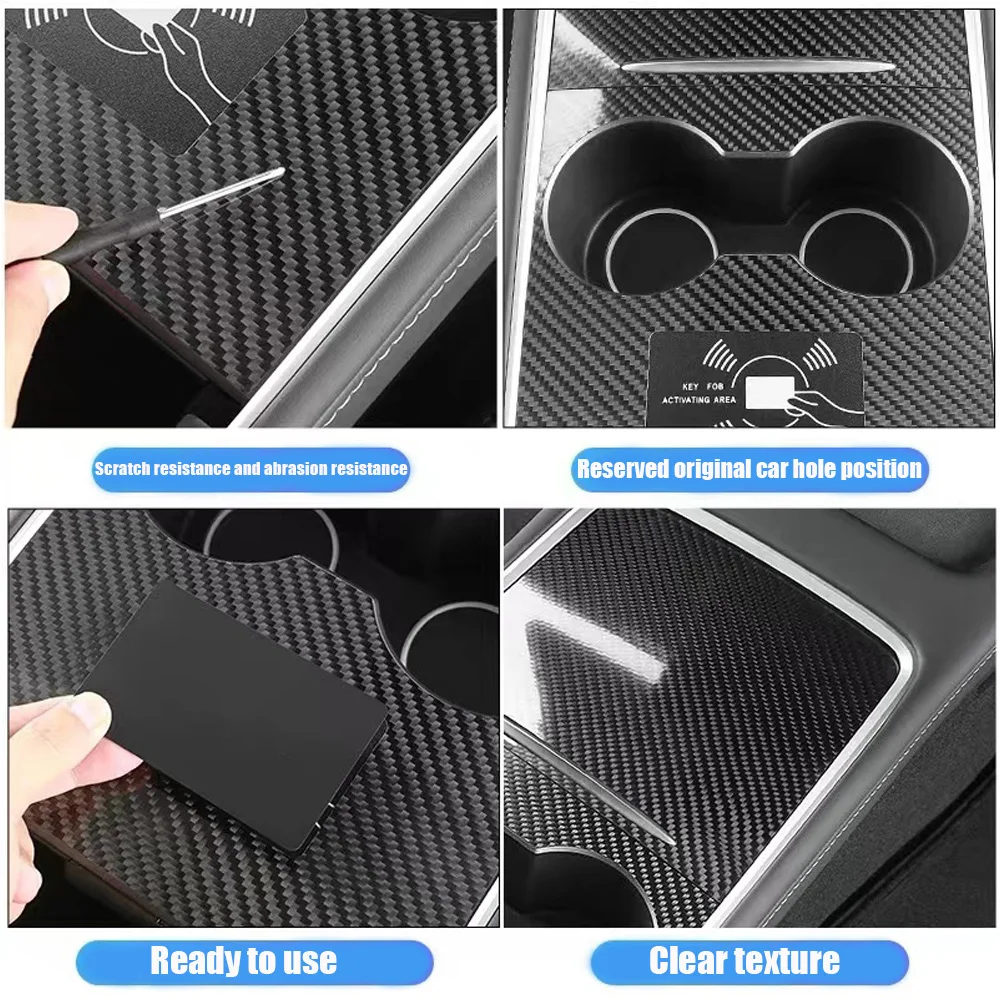 KEY FOB
ACTIVATING AREA

Scratch resistance and abrasion resistance

Reserved original car hole position

Ready to use

Clear texture