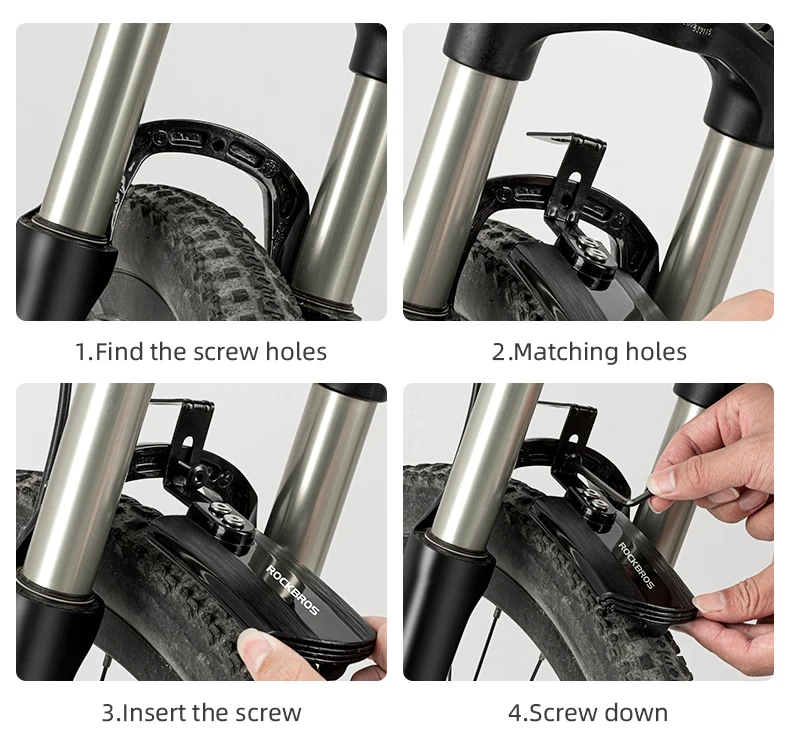 1.Find the screw holes

2.Matching holes

ROCKBROS

3.Insert the screw

ROCKBROS

4.Screw down