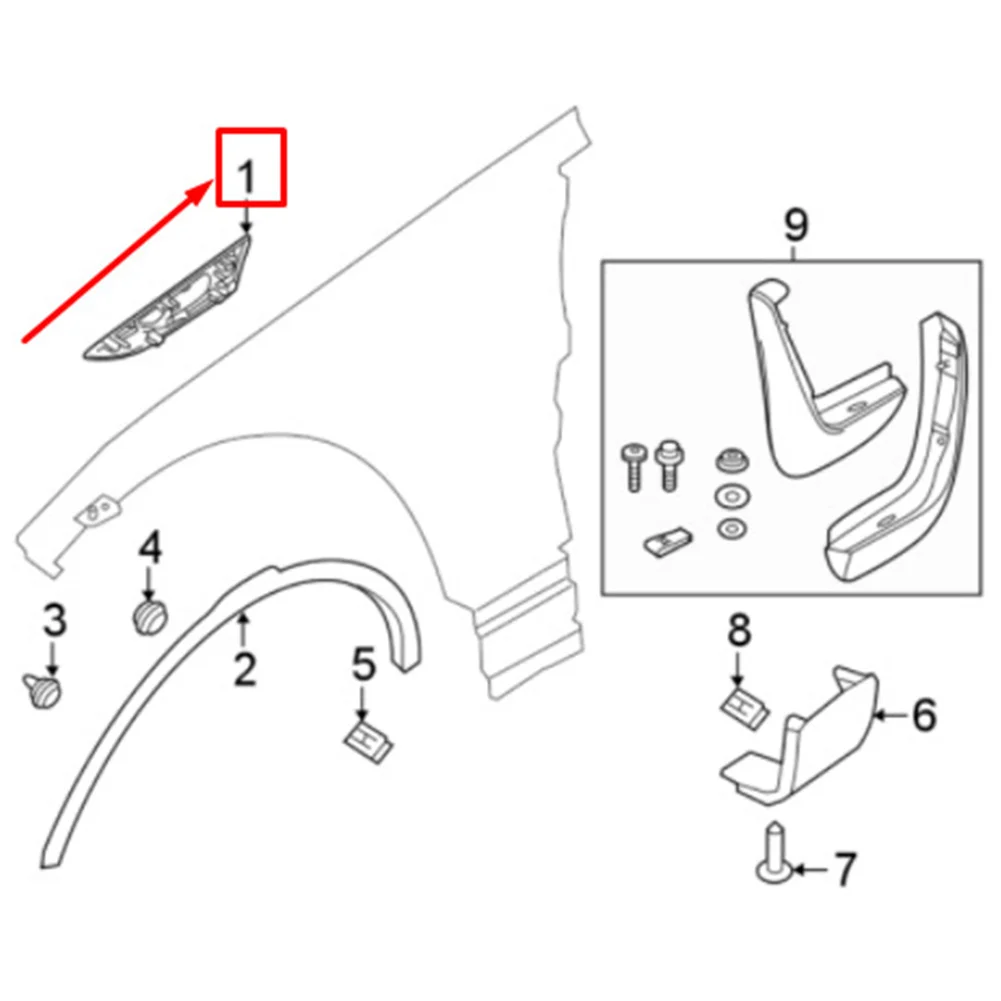 1
9
4
3
2
5
8
6
7