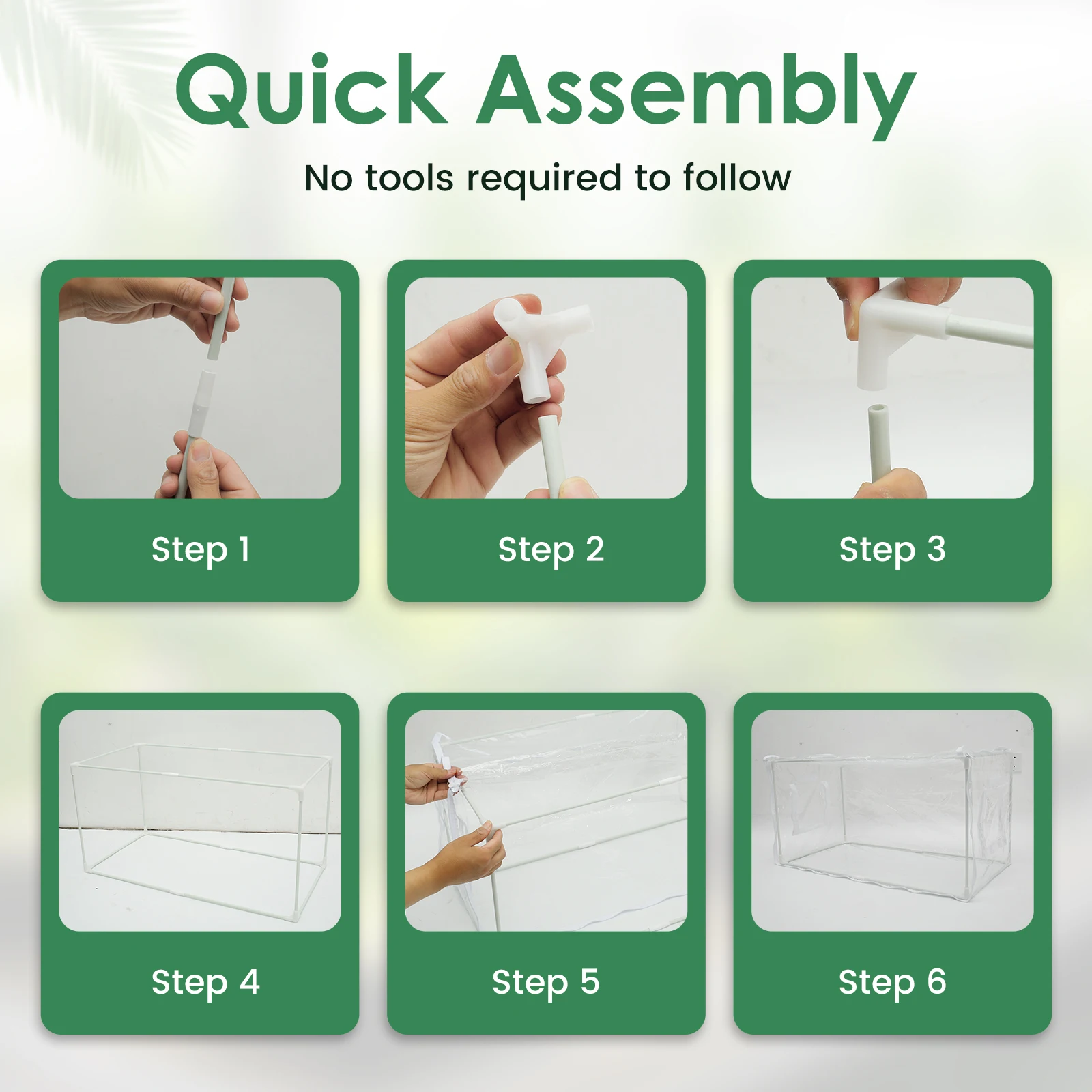 Quick Assembly

No tools required to follow

Step 1

Step 2

Step 3

Step 4

Step 5

Step 6