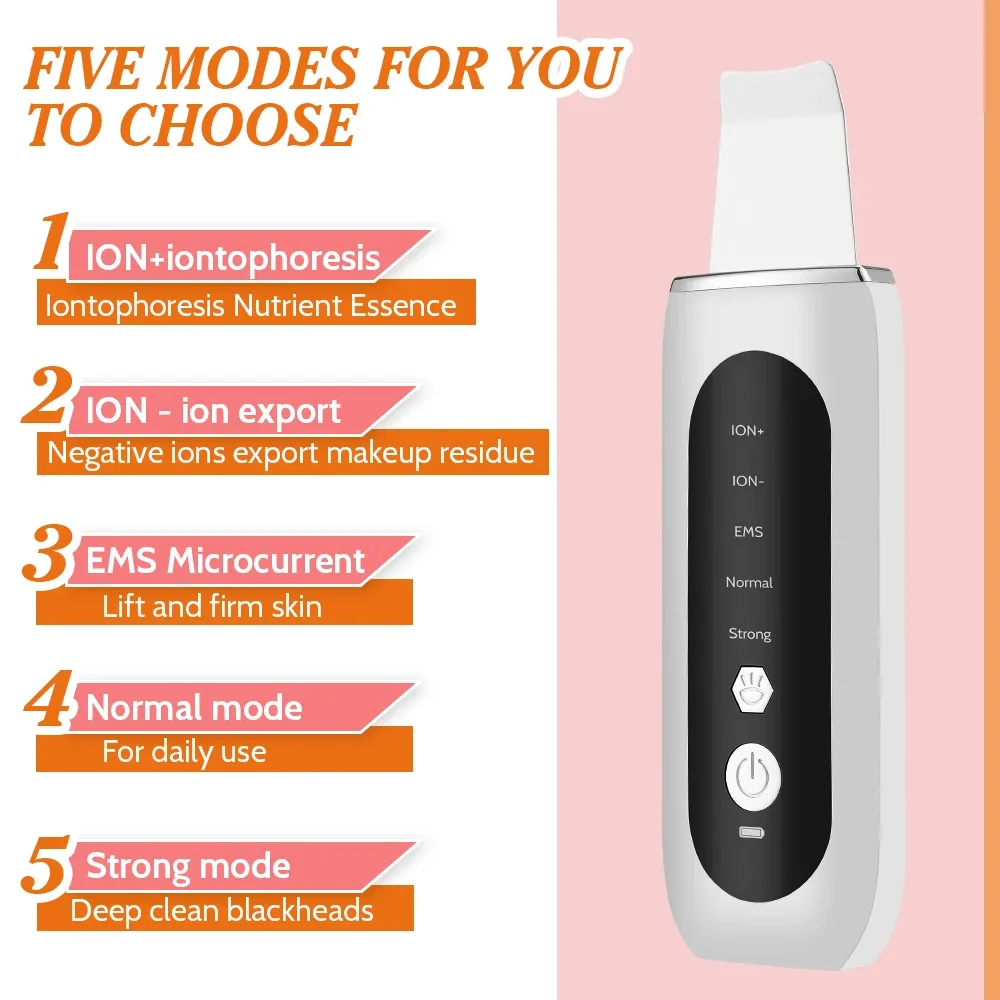 FIVE MODES FOR YOU TO CHOOSE

1 ION+iontophoresis
Iontophoresis Nutrient Essence

2 ION - ion export
Negative ions export makeup residue

3 EMS Microcurrent
Lift and firm skin

4 Normal mode
For daily use

5 Strong mode
Deep clean blackheads

ION+
ION-
EMS
Normal
Strong