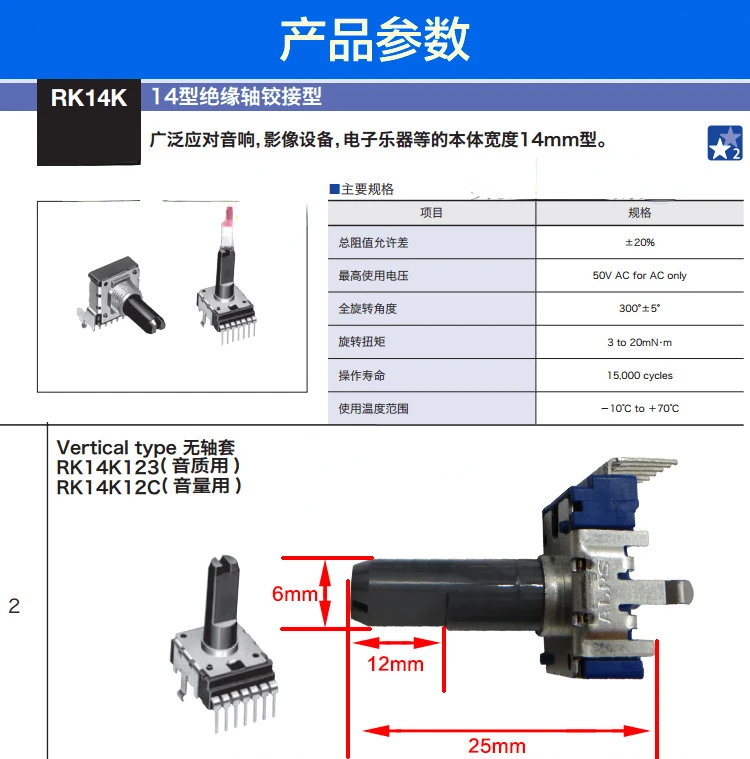 产品参数

RK14K 14型绝缘轴铰接型

广泛应对音响，影像设备，电子乐器等的本体宽度14mm型。

2

■主要规格

| 项目 | 规格 |
|---|---|
| 总阻值允许差 | ±20% |
| 最高使用电压 | 50V AC for AC only |
| 全旋转角度 | 300°±5° |
| 旋转扭矩 | 3 to 20mN·m |
| 操作寿命 | 15,000 cycles |
| 使用温度范围 | −10℃ to +70℃ |

2

Vertical type 无轴套
RK14K123（音质用）
RK14K12C（音量用）

6mm

12mm

25mm

ALPS