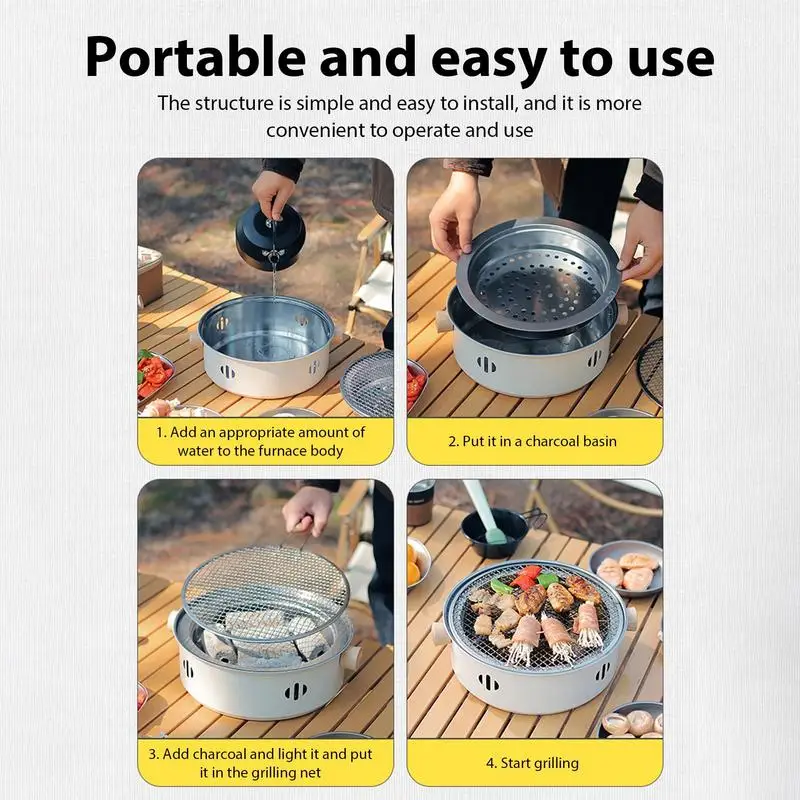 Portable and easy to use

The structure is simple and easy to install, and it is more convenient to operate and use

1. Add an appropriate amount of water to the furnace body

2. Put it in a charcoal basin

3. Add charcoal and light it and put it in the grilling net

4. Start grilling