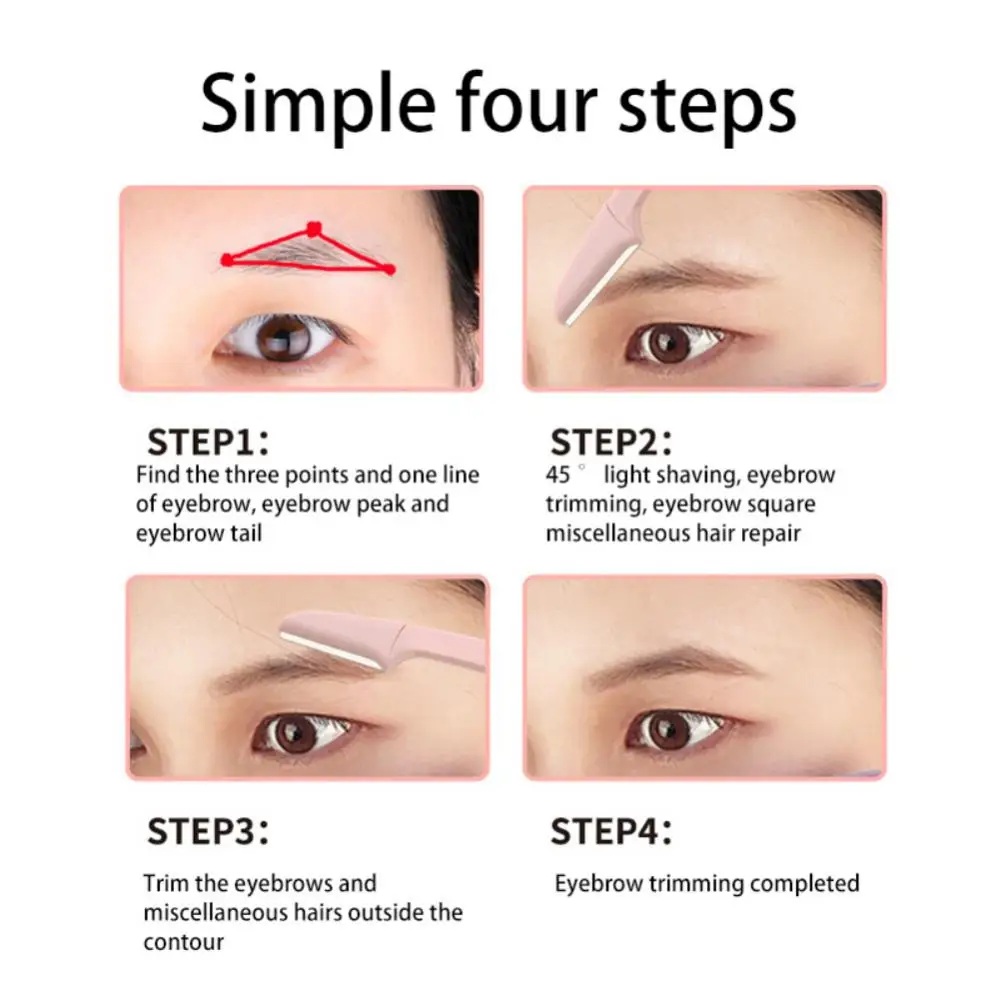 Simple four steps

STEP1:
Find the three points and one line of eyebrow, eyebrow peak and eyebrow tail

STEP2:
45° light shaving, eyebrow trimming, eyebrow square miscellaneous hair repair

STEP3:
Trim the eyebrows and miscellaneous hairs outside the contour

STEP4:
Eyebrow trimming completed