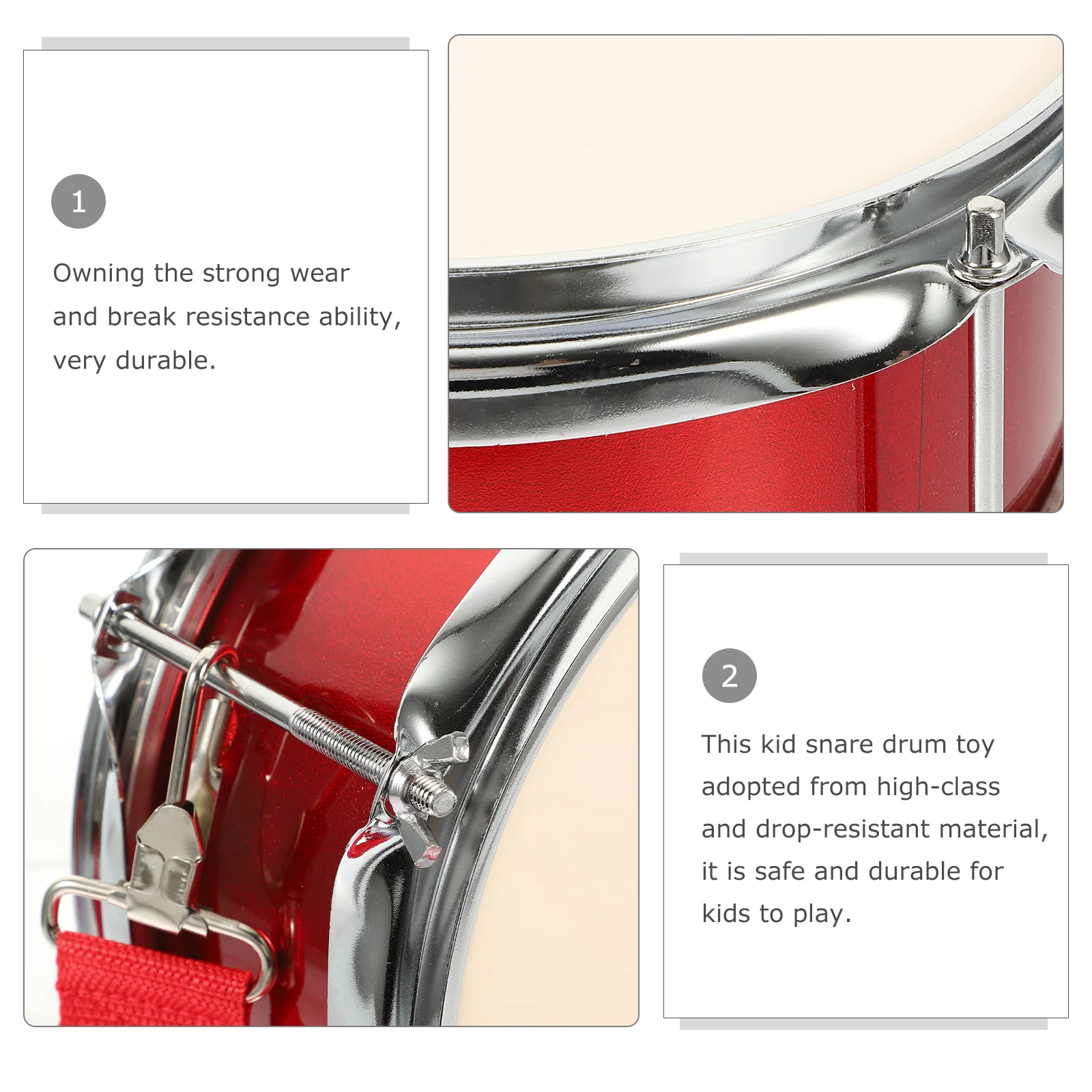 1

Owning the strong wear and break resistance ability, very durable.

2

This kid snare drum toy adopted from high-class and drop-resistant material, it is safe and durable for kids to play.