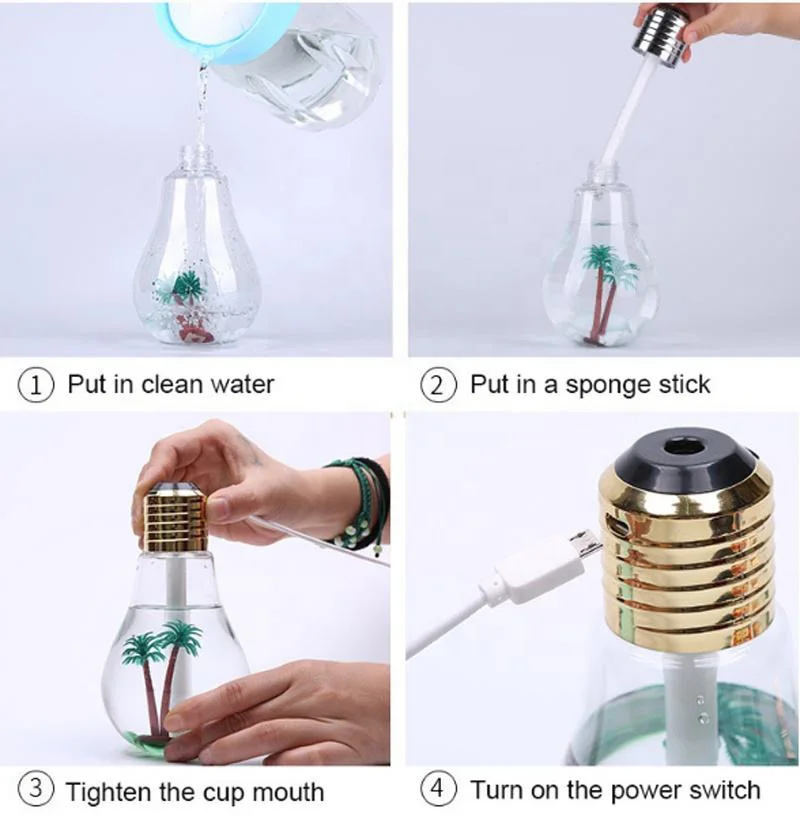 ① Put in clean water

② Put in a sponge stick

③ Tighten the cup mouth

④ Turn on the power switch